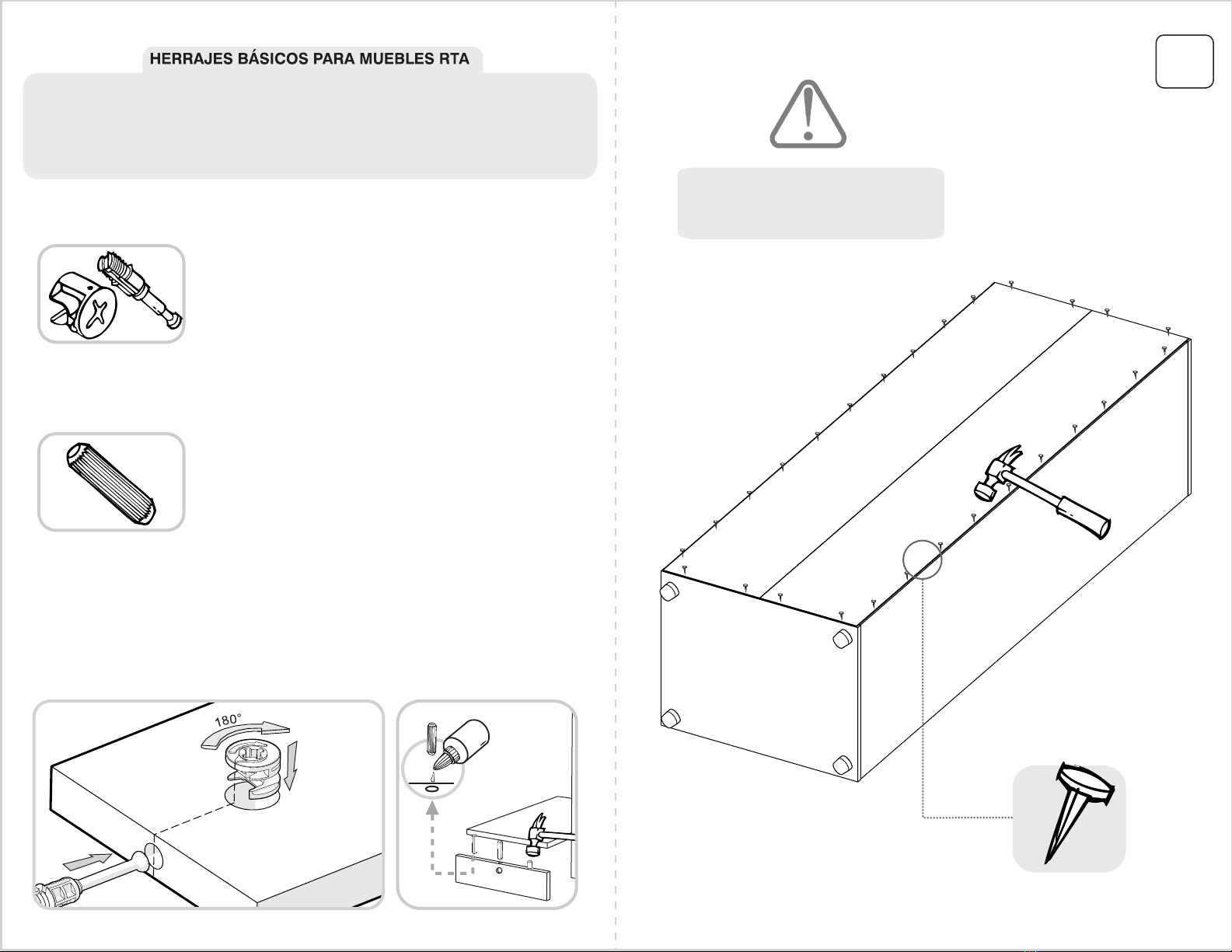 HERRAJES BÁSICOS PARA MUEBLES RTA

180°