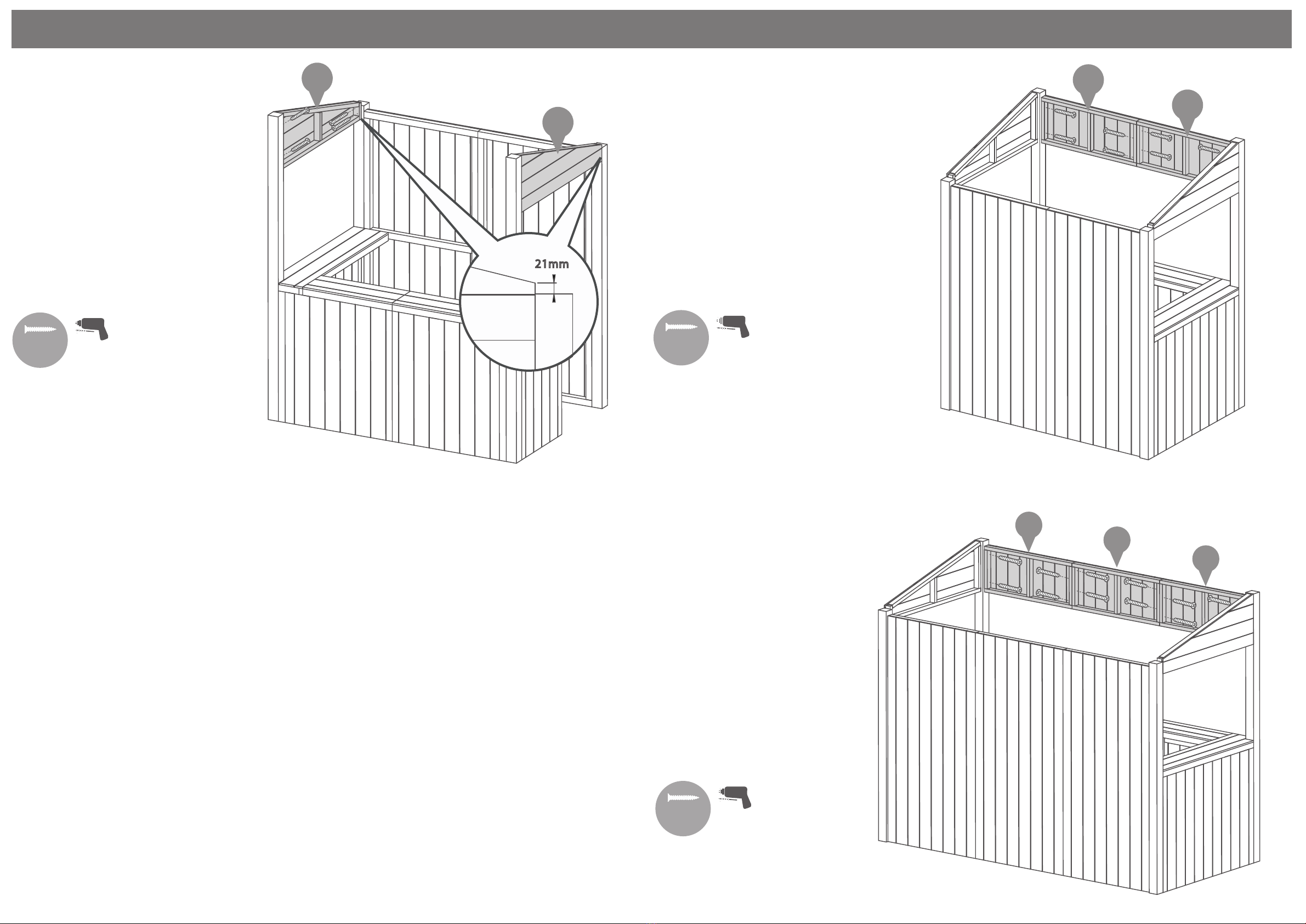 21mm