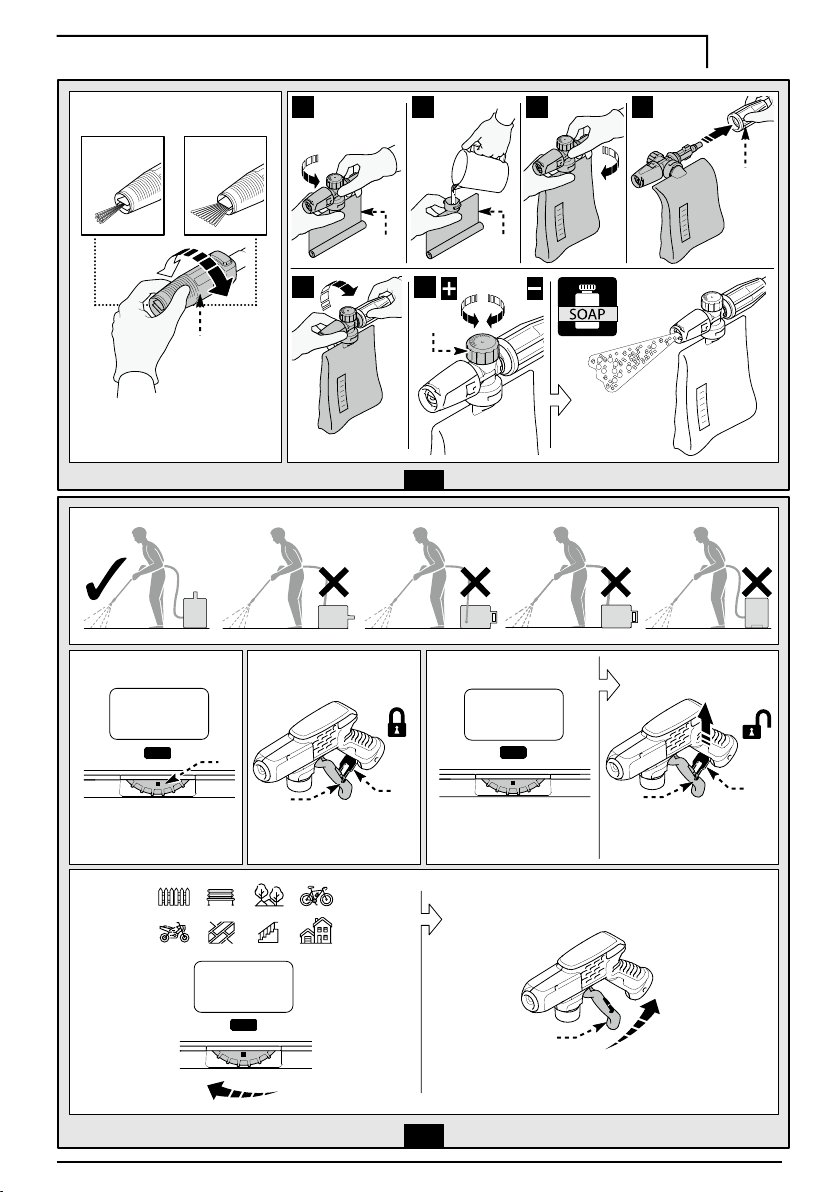 SOAP