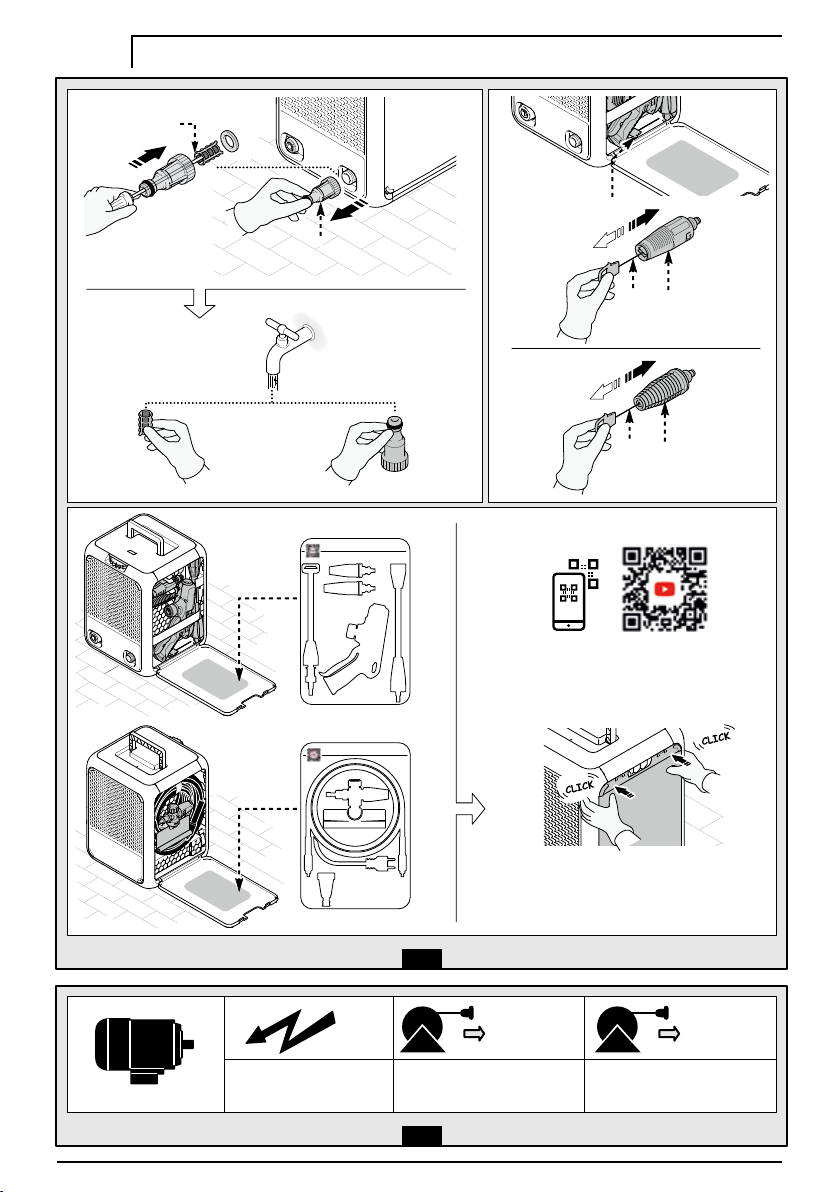 CLICK

CLICK