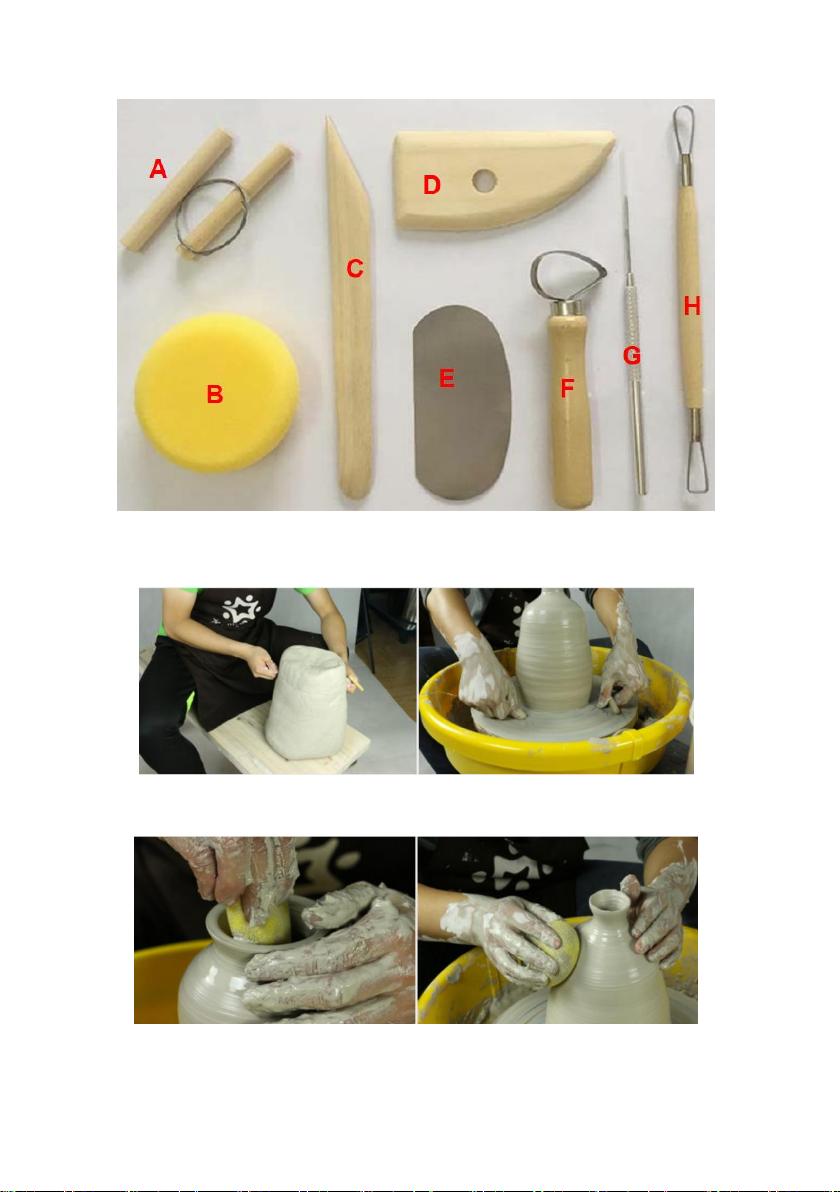 A
B
C
D
E
F
G
H