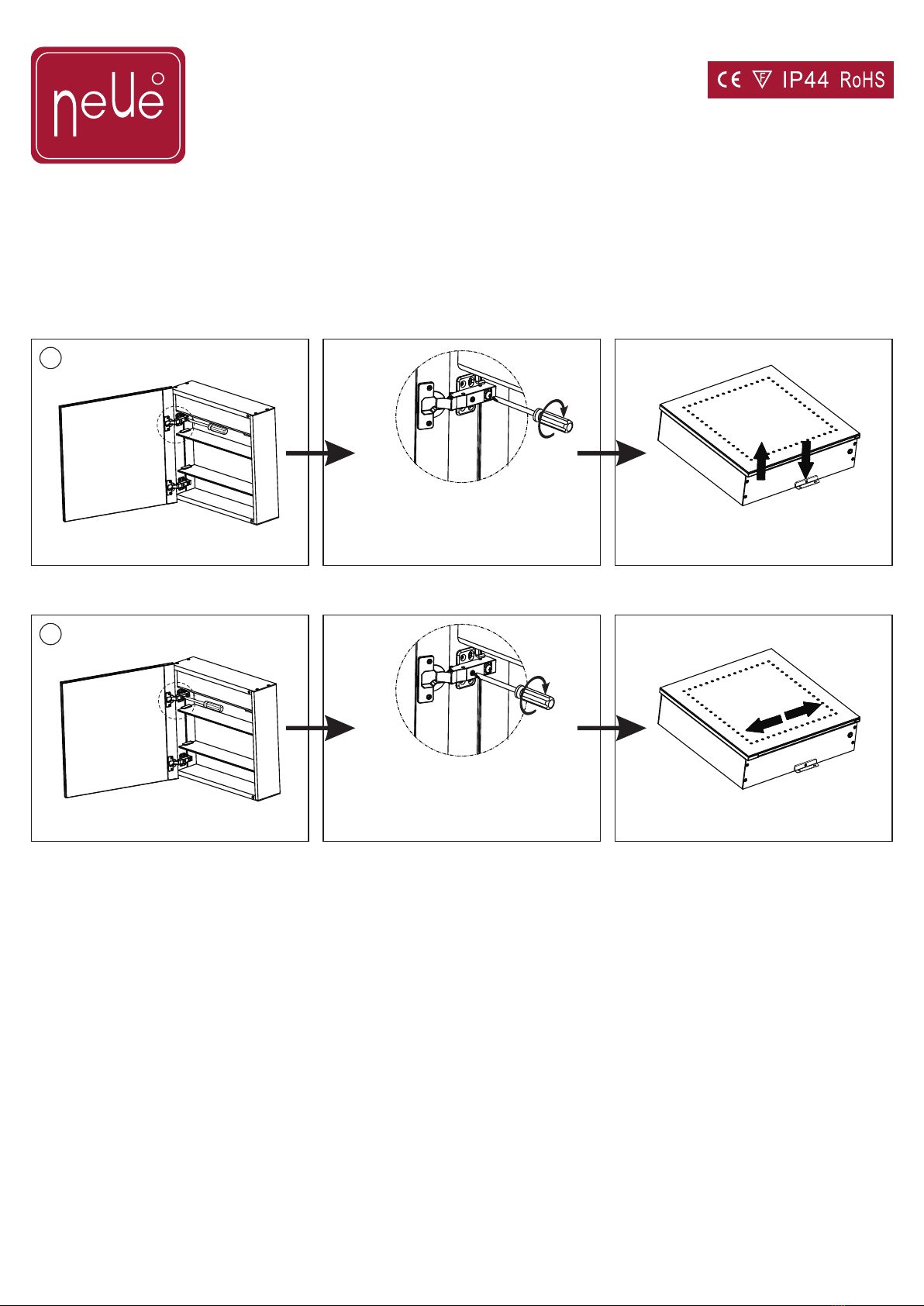 neue

CE F IP44 RoHS