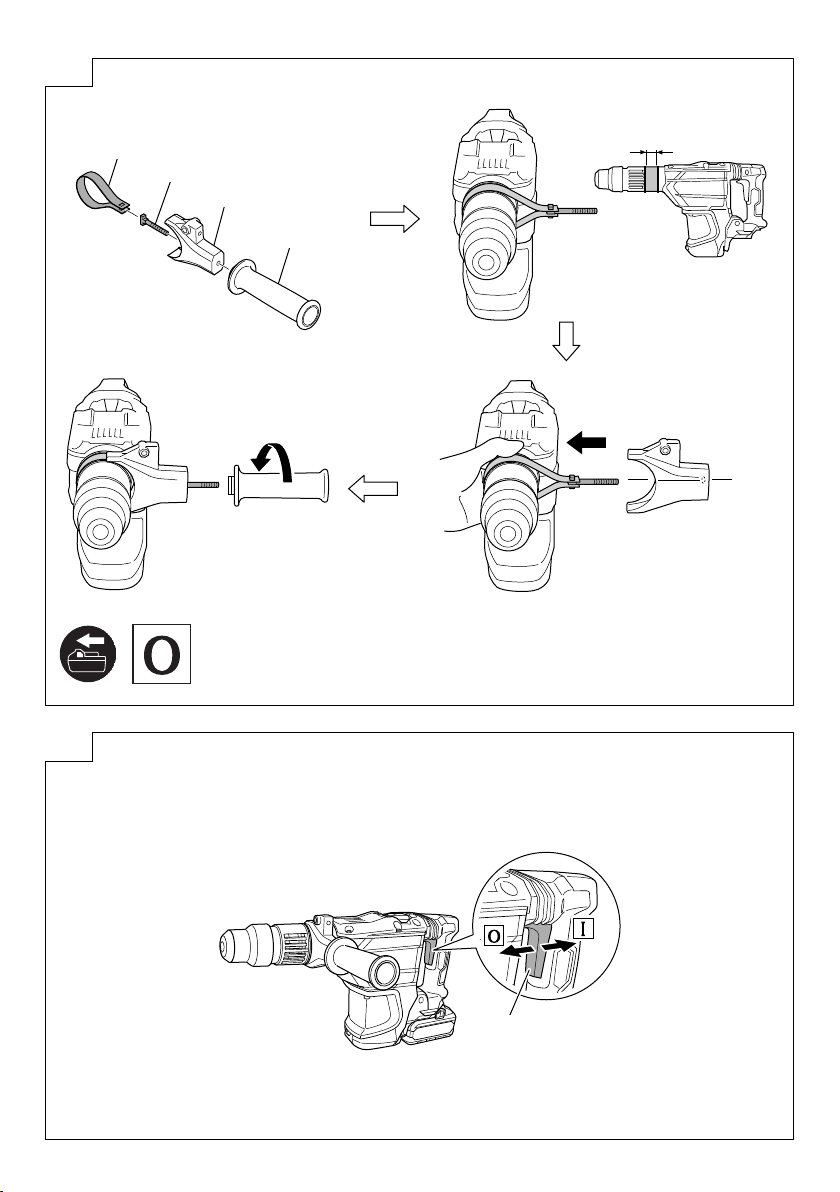 O

O
I