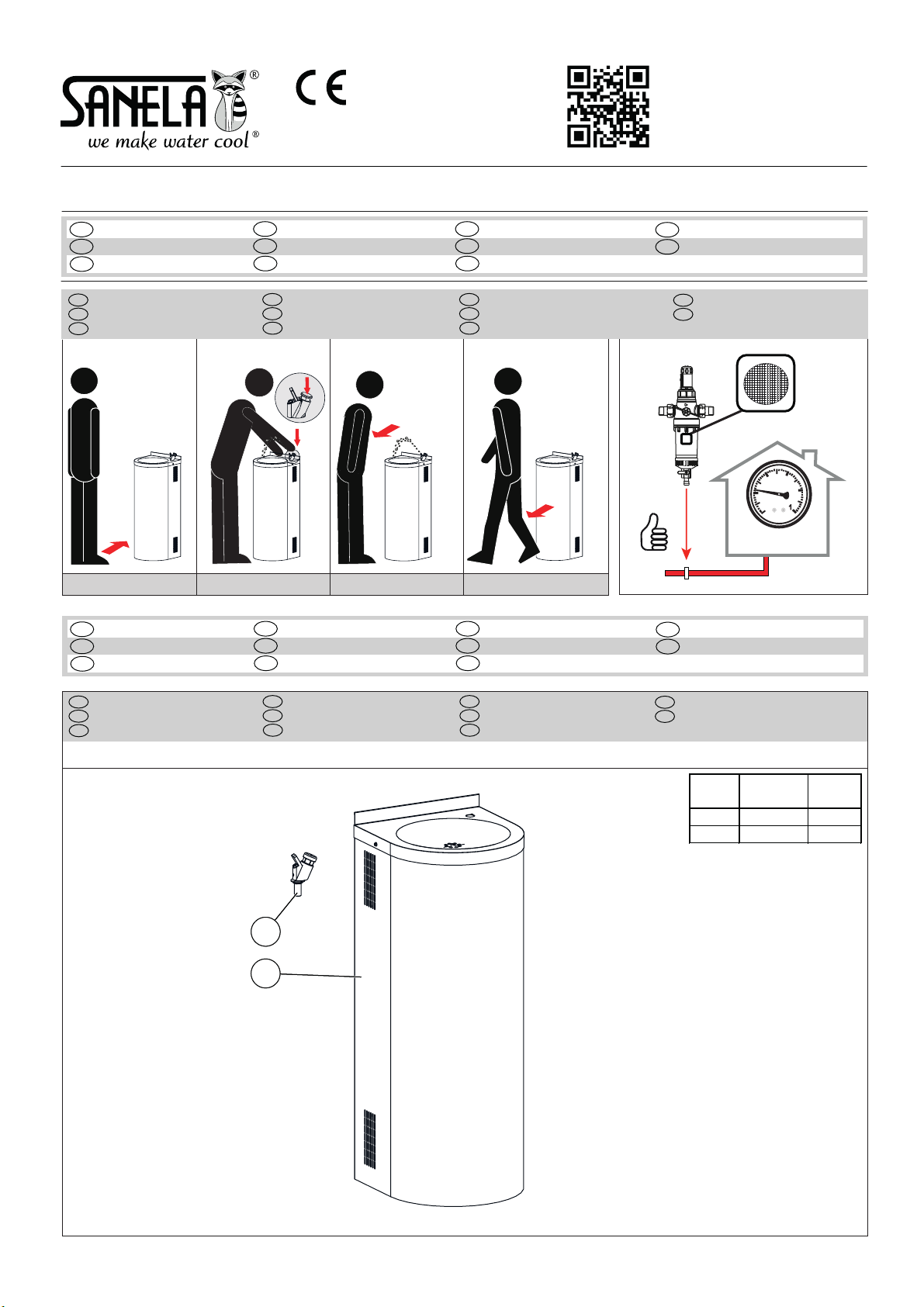 SANELA®
we make water cool®

CE