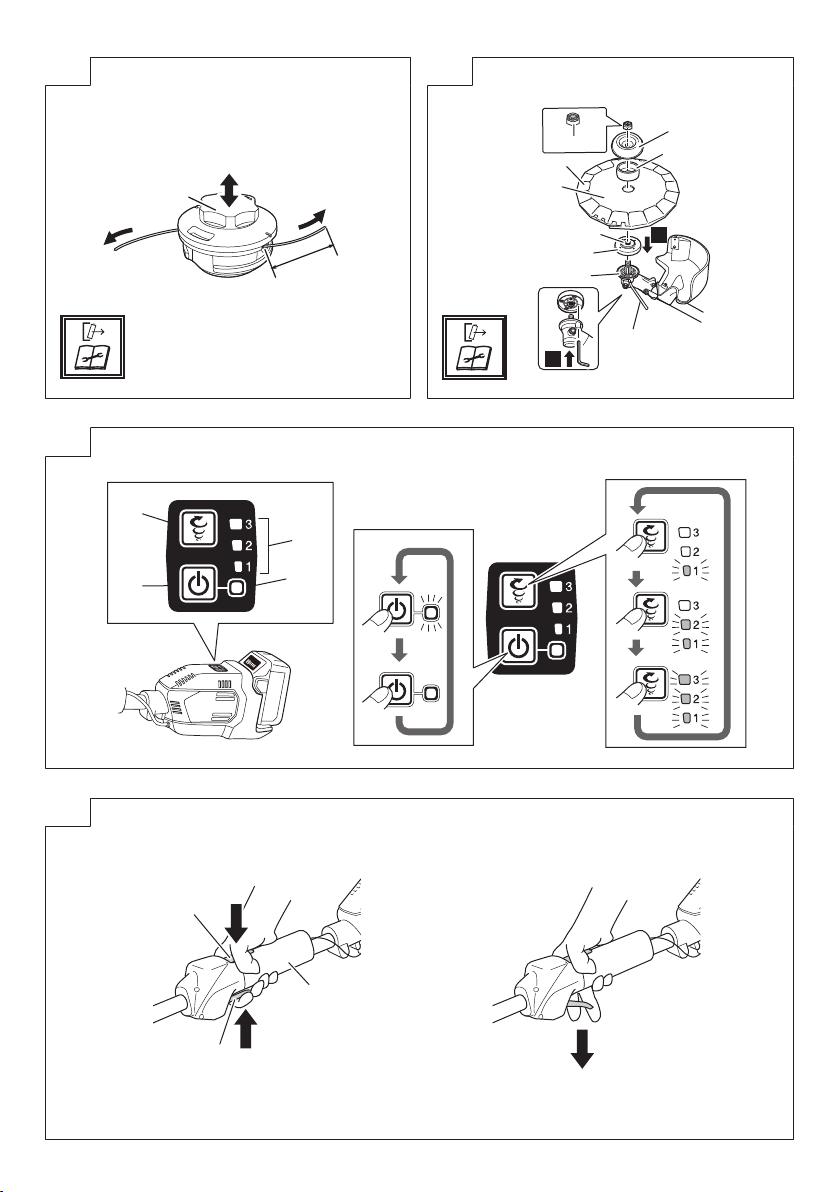 3
2
1
3
2
1
3
2
1
3
2
1
3
2
1