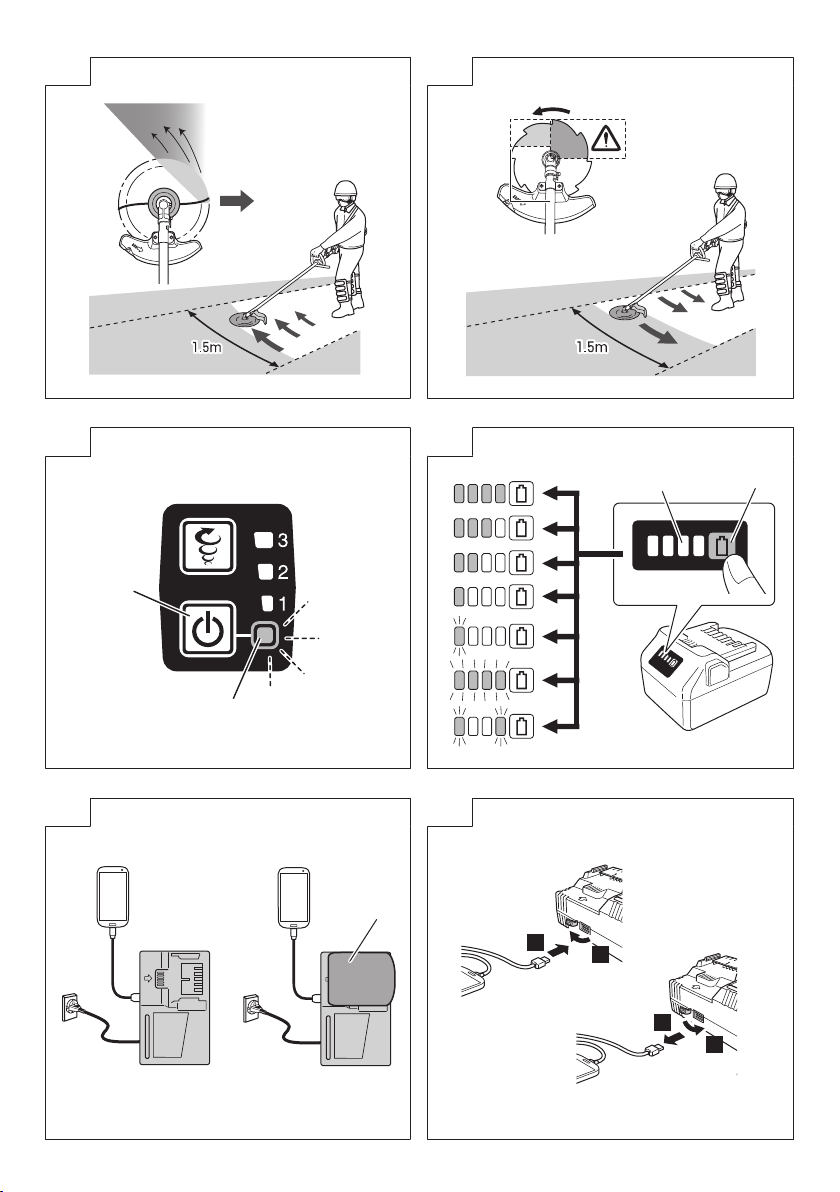 1.5m

1.5m

3
2
1