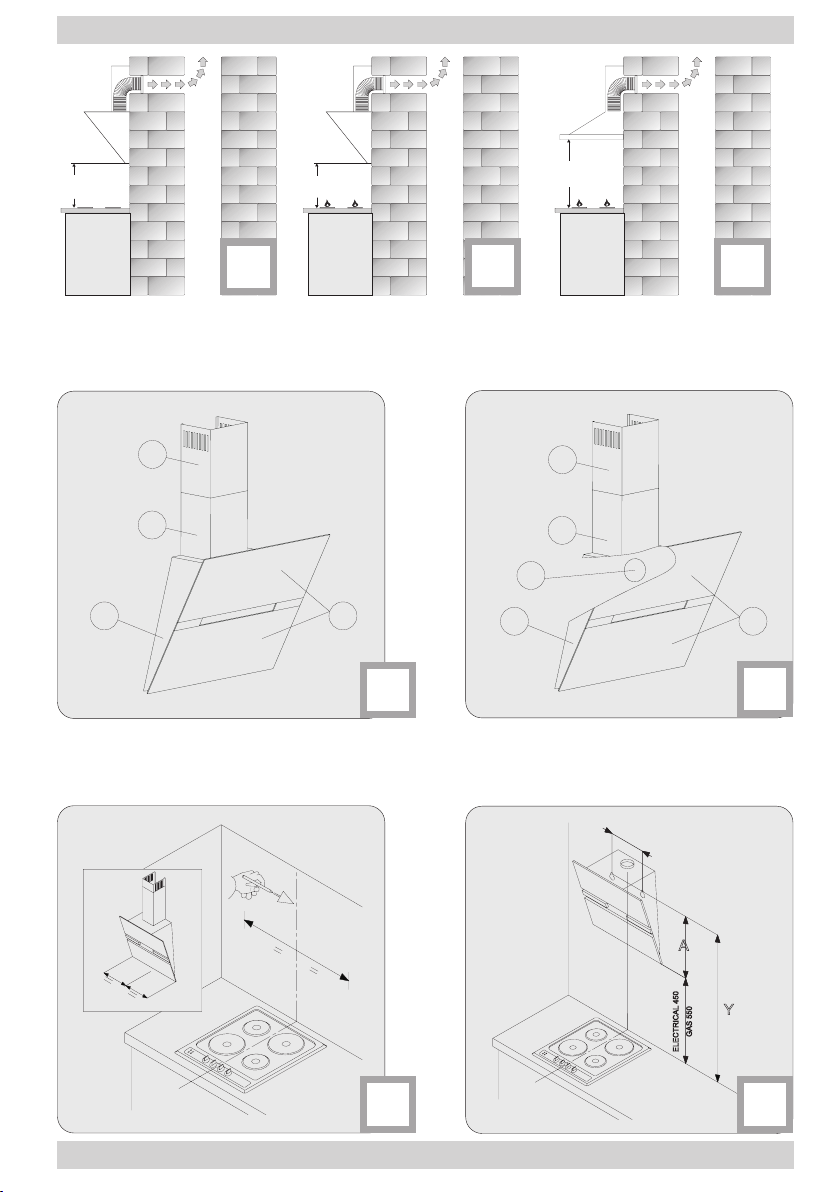 A

ELECTRICAL 450
GAS 550

Y