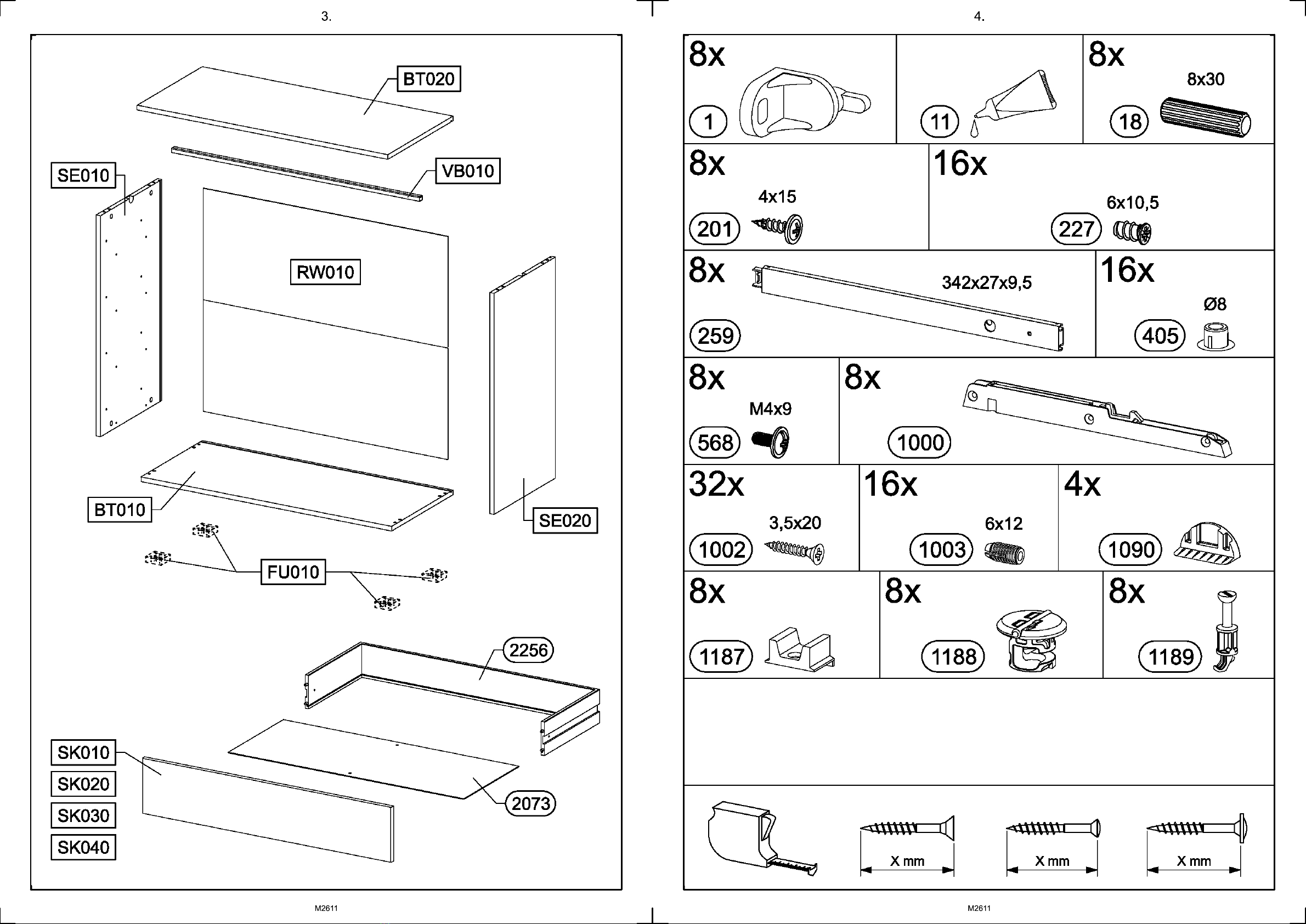 3.

BT020

SE010

VB010

RW010

BT010

SE020

FU010

2256

SK010

SK020

SK030

SK040

2073

M2611

4.

8x
1

11

8x
8x30
18

8x
4x15
201

16x
6x10,5
227

8x
342x27x9,5
259

16x
Ø8
405

8x
M4x9
568

8x
1000

32x
3,5x20
1002

16x
6x12
1003

4x
1090

8x
1187

8x
1188

8x
1189

X mm

X mm

X mm

M2611