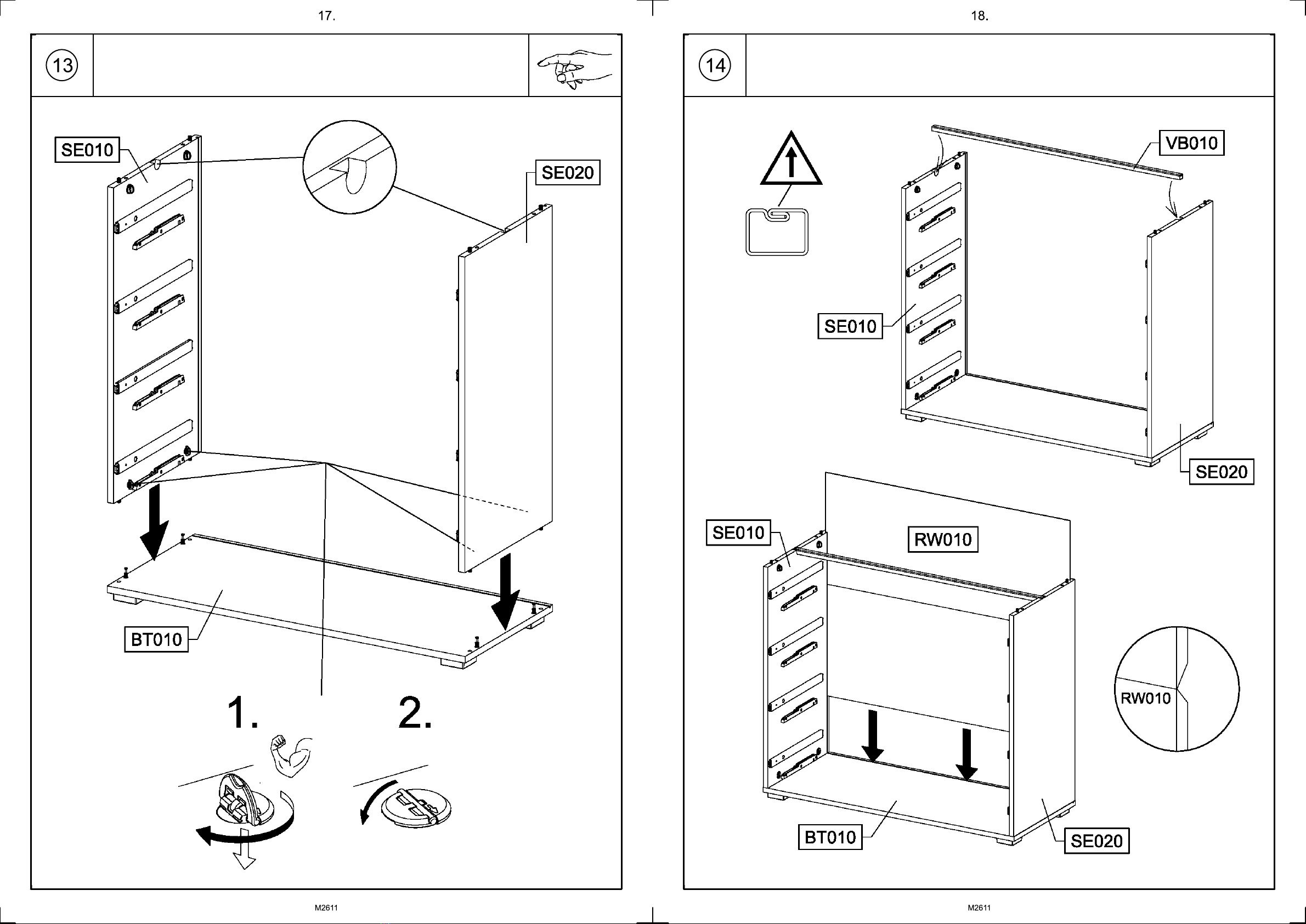 17.

13

SE010

SE020

BT010

1.

2.

M2611

18.

14

VB010

SE010

SE020

SE010

RW010

RW010

BT010

SE020

M2611