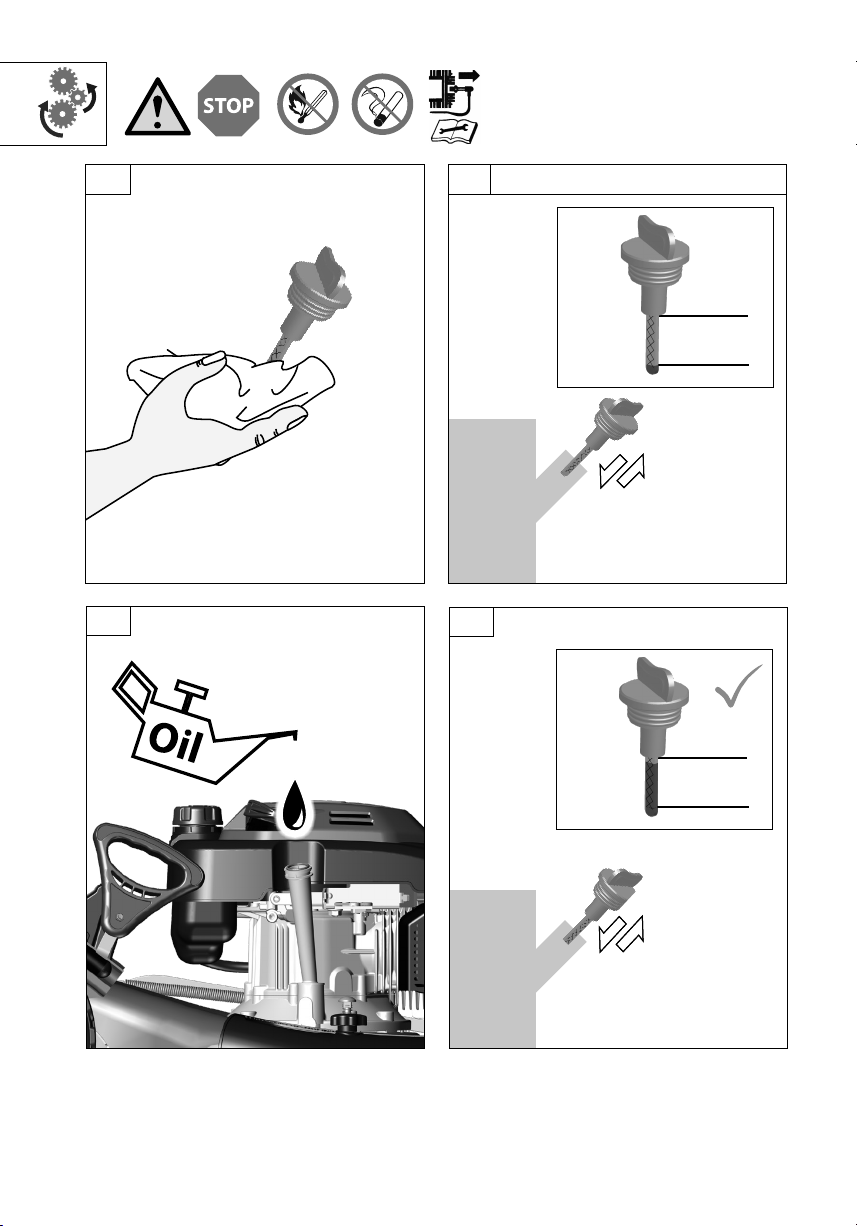 STOP

Oil