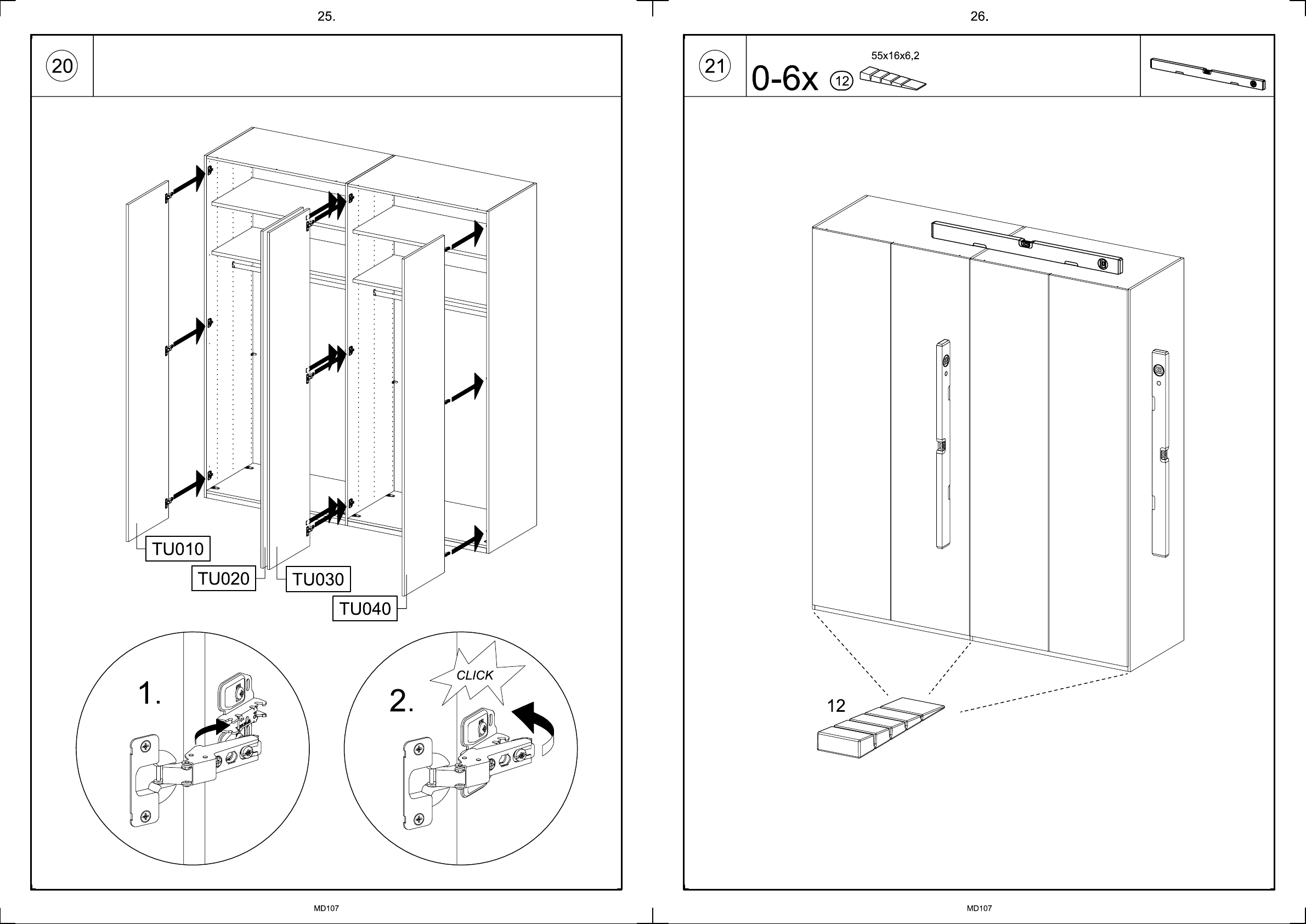 25.

20

TU010

TU020

TU030

TU040

1.

2.

CLICK

MD107

26.

21

0-6x 12

55x16x6,2

12

MD107