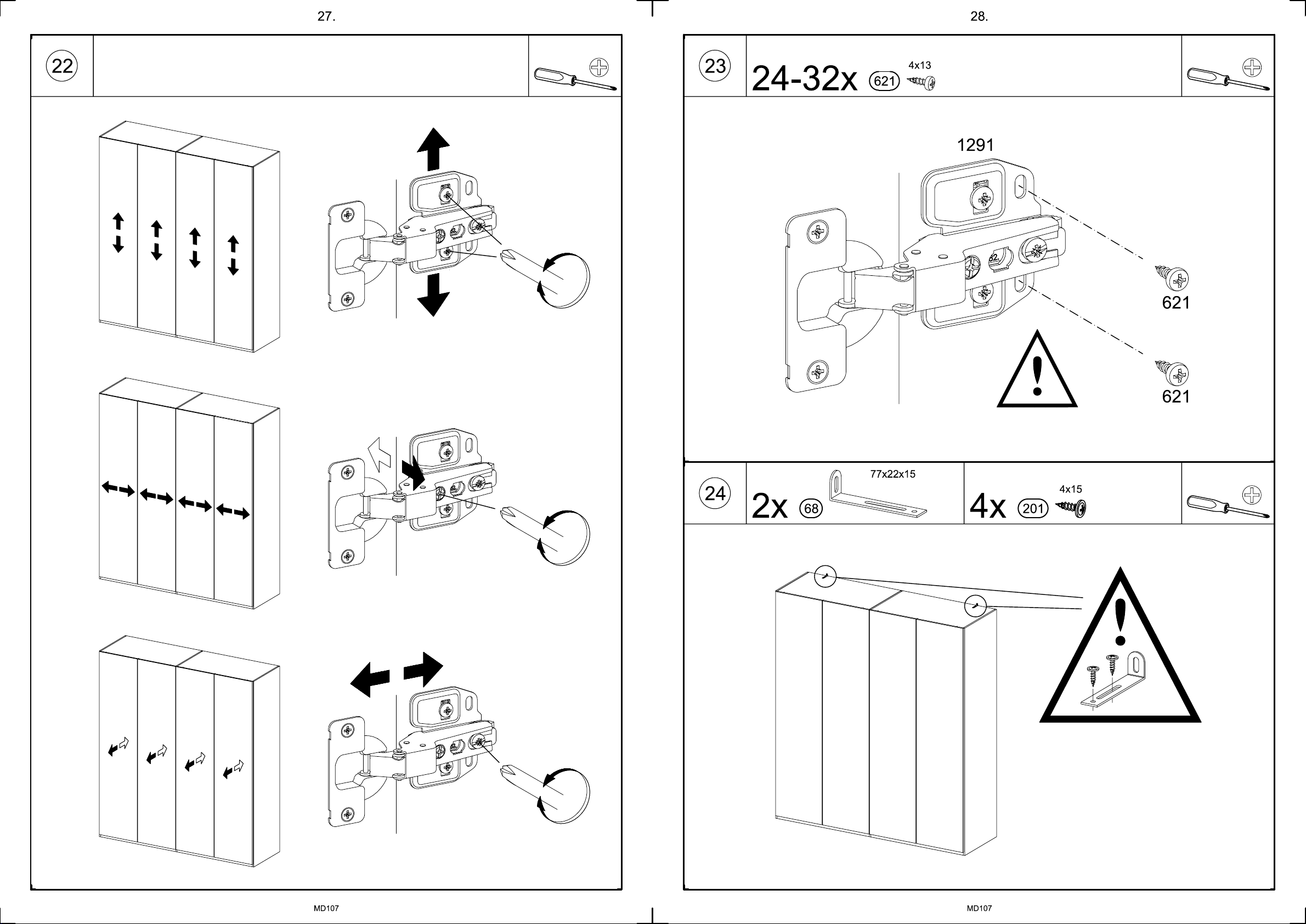 27.

22

MD107

28.

23

24-32x 621 4x13

1291

621

621

24

2x 68 77x22x15

4x 201 4x15

MD107