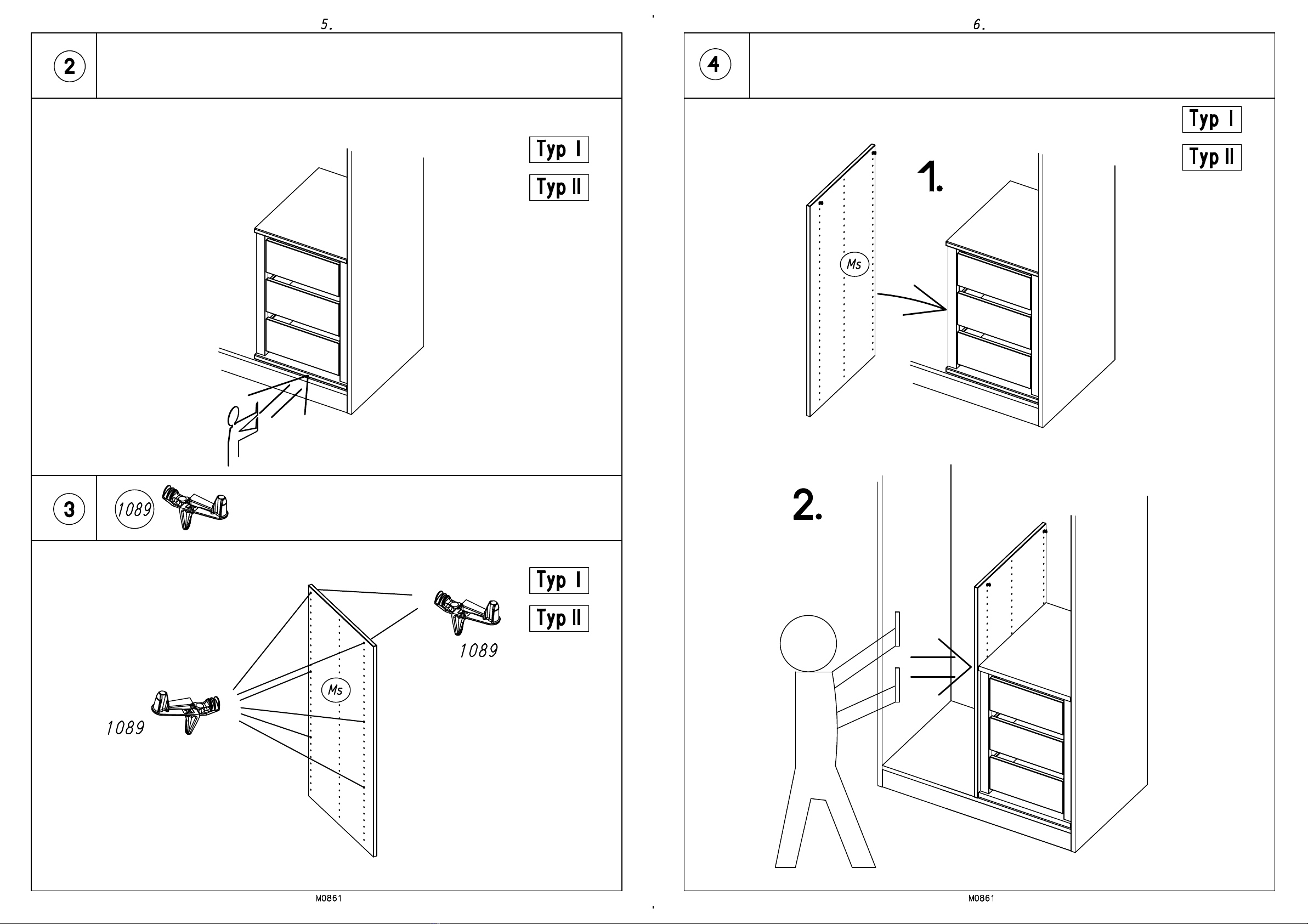 5.

2

Typ I

Typ II

3

1089

Typ I

Typ II

1089

Ms

1089

M0861

6.

4

Typ I

Typ II

1.

Ms

2.

M0861