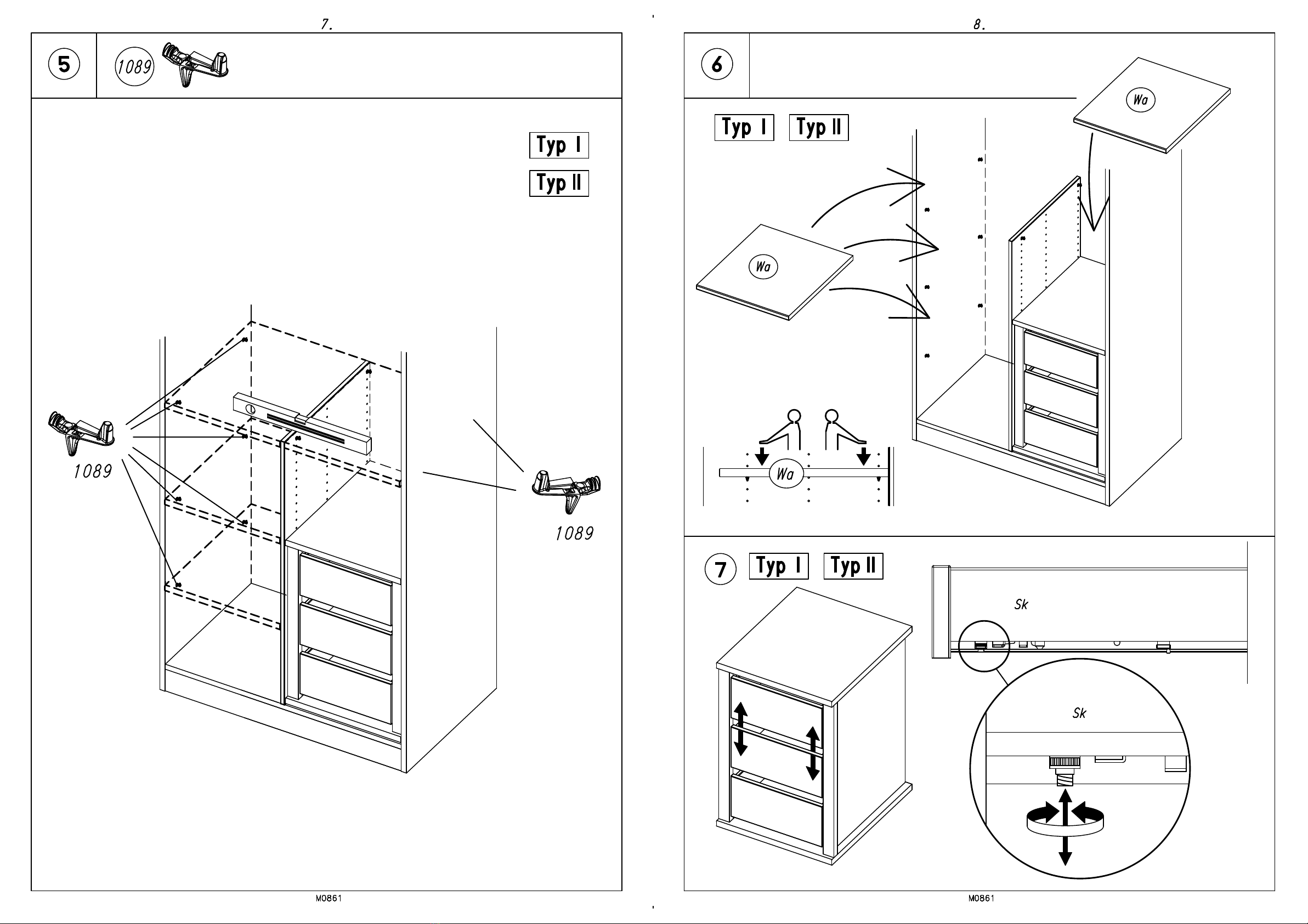 7.

5

1089

Typ I

Typ II

1089

1089

M0861

8.

6

Typ I

Typ II

Wa

Wa

Wa

7

Typ I

Typ II

Sk

Sk

M0861