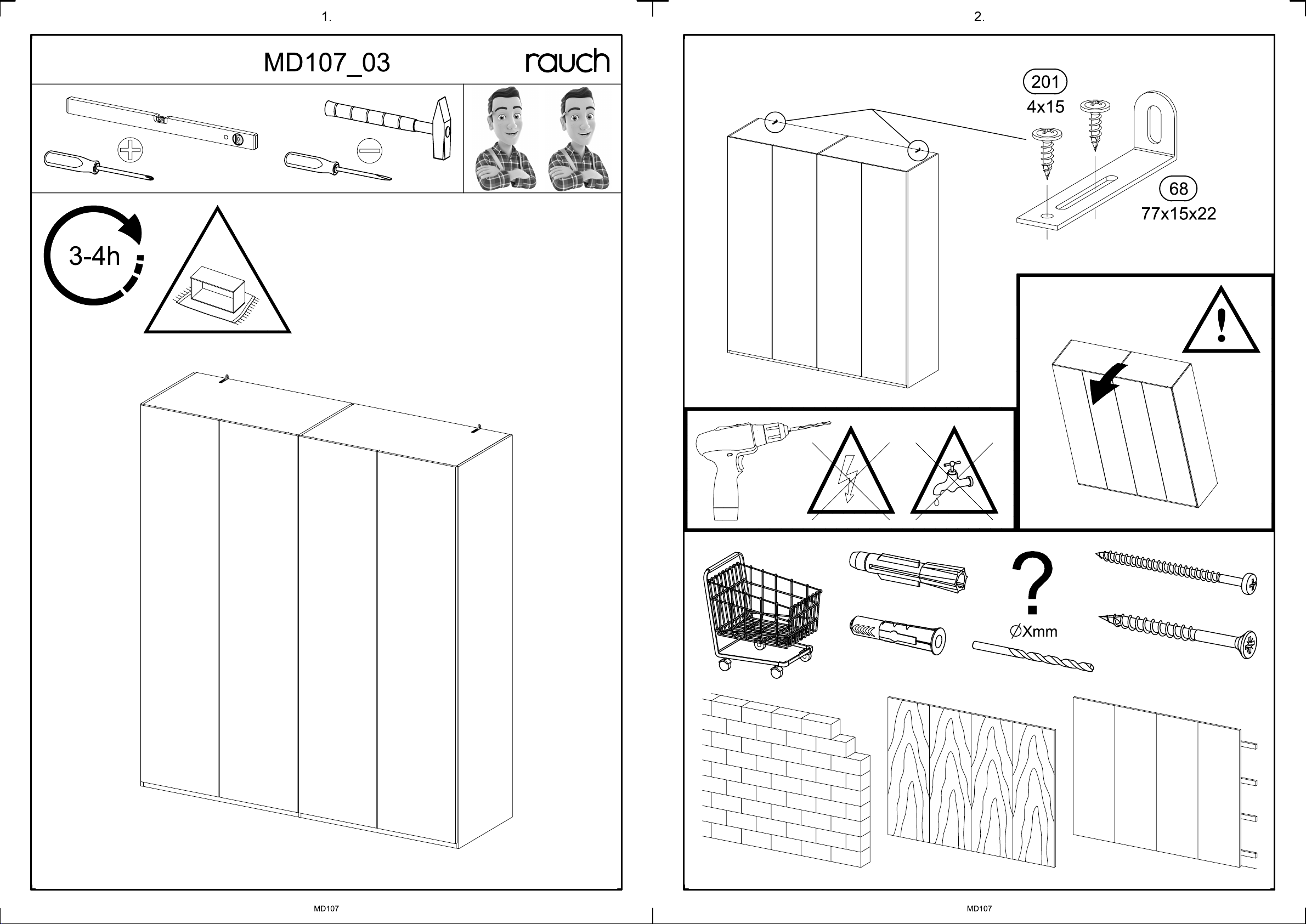 1.

MD107_03

rauch

3-4h

MD107

2.

201
4x15

68
77x15x22

?
∅Xmm

MD107