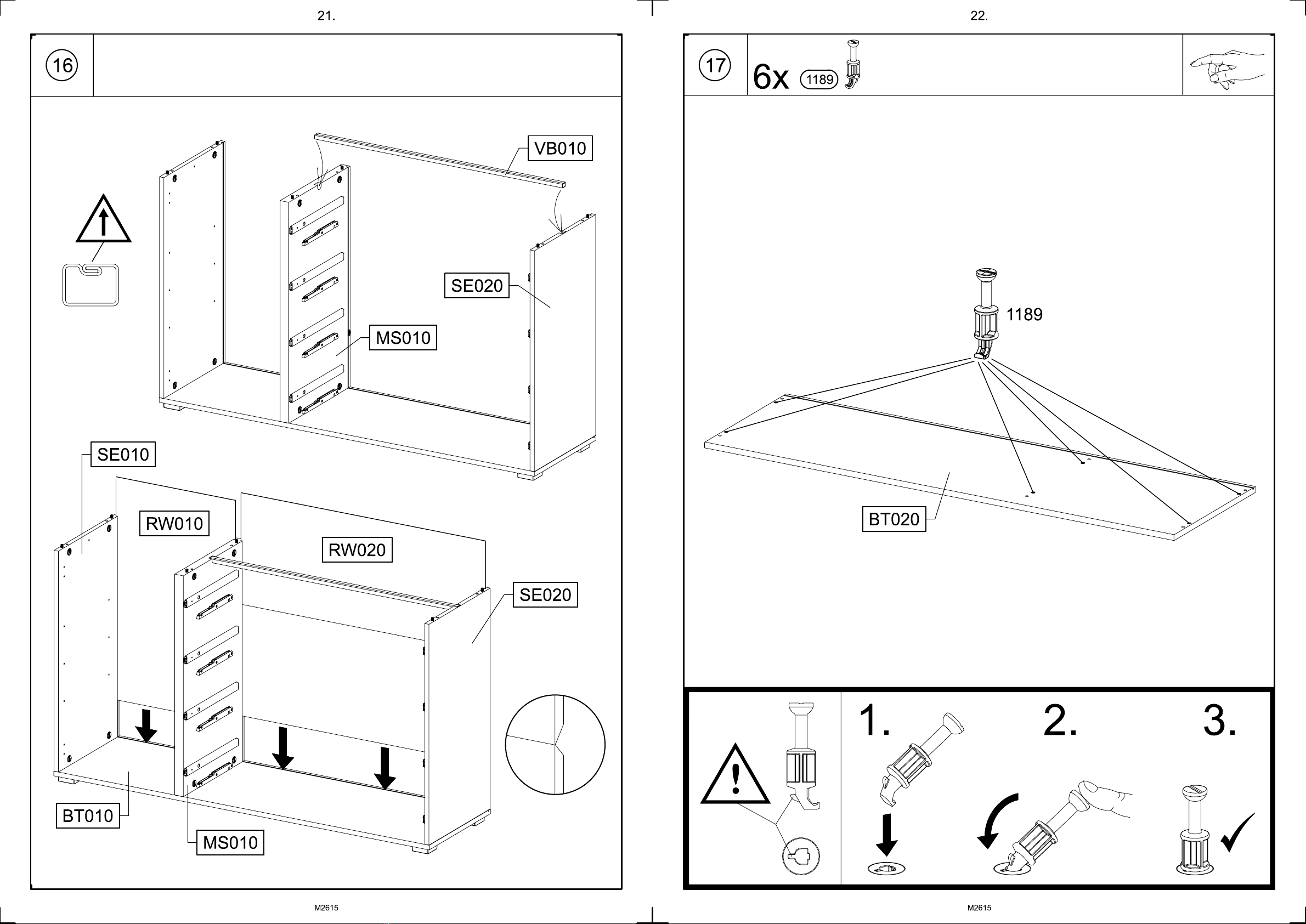 21.

16

VB010

SE020

MS010

SE010

RW010

RW020

SE020

BT010

MS010

M2615

22.

17

6x 1189

1189

BT020

1.

2.

3.

M2615