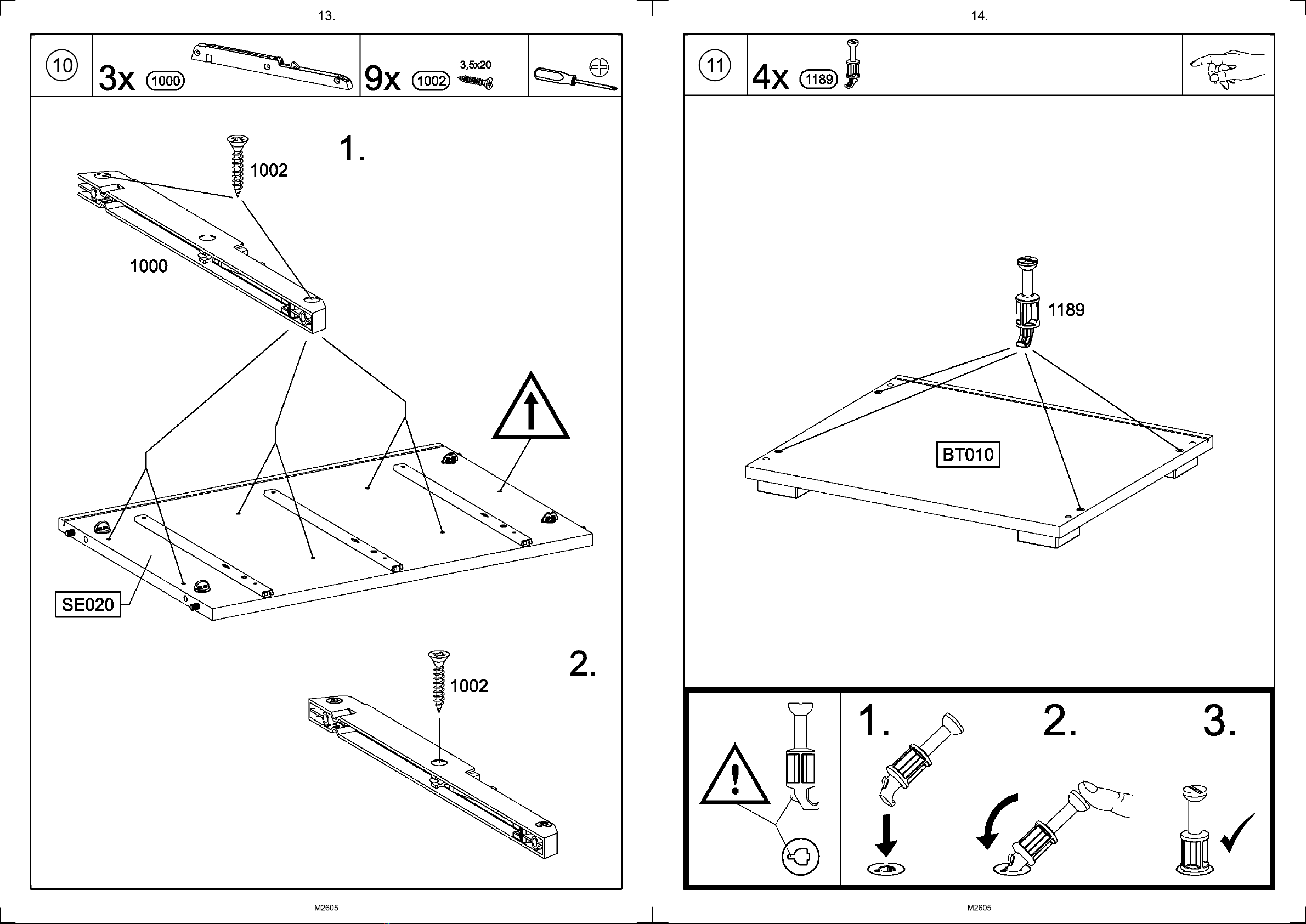 13.

10

3x 1000

9x 1002 3,5x20

1.

1002

1000

SE020

2.

1002

M2605

14.

11

4x 1189

1189

BT010

1.

2.

3.

M2605