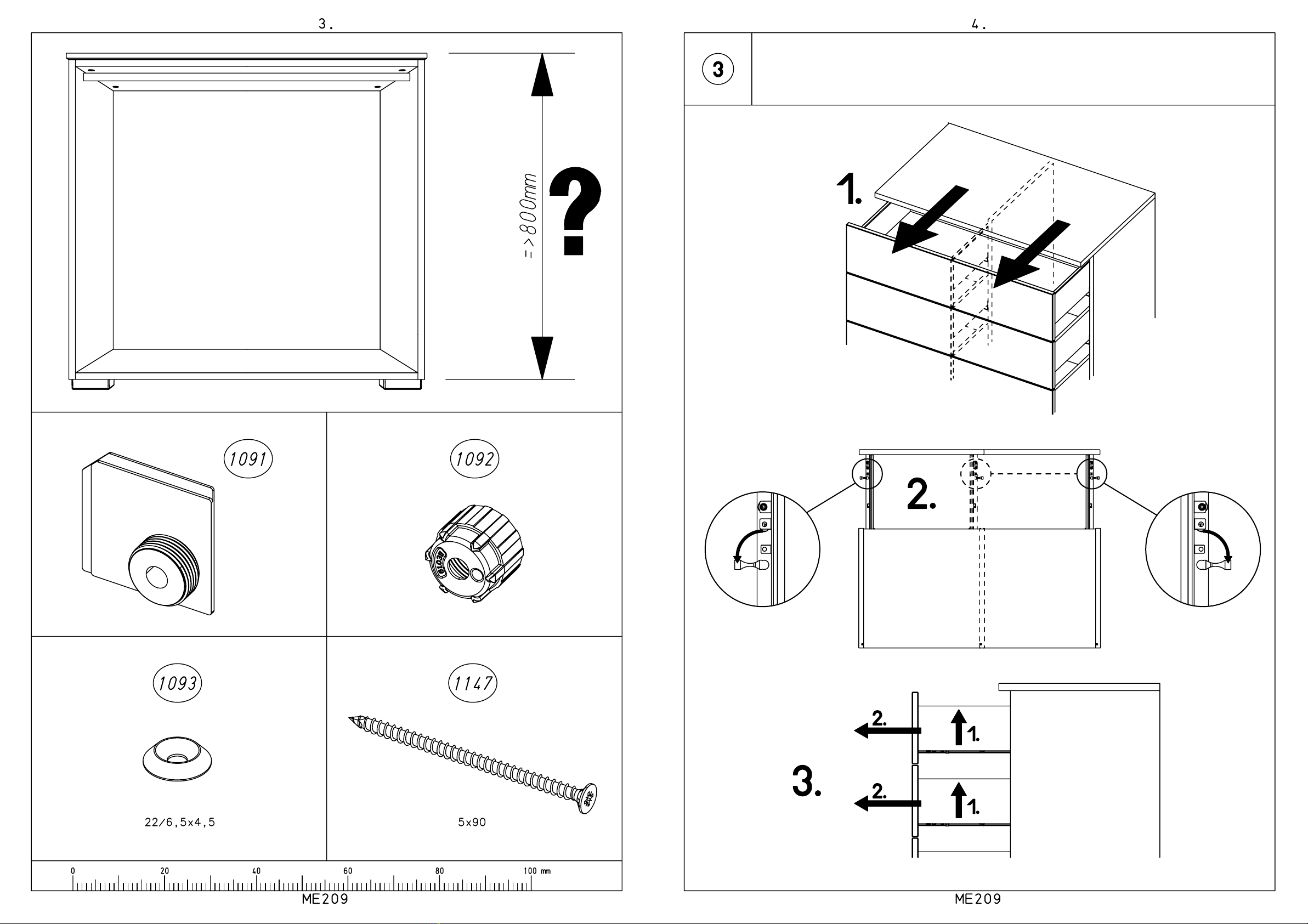 3.

=>800mm

?

1091

1092

1093

22/6,5x4,5

1147

5x90

0 20 40 60 80 100 mm

ME209

4.

3

1.

2.

3.

2.

1.

2.

1.

ME209