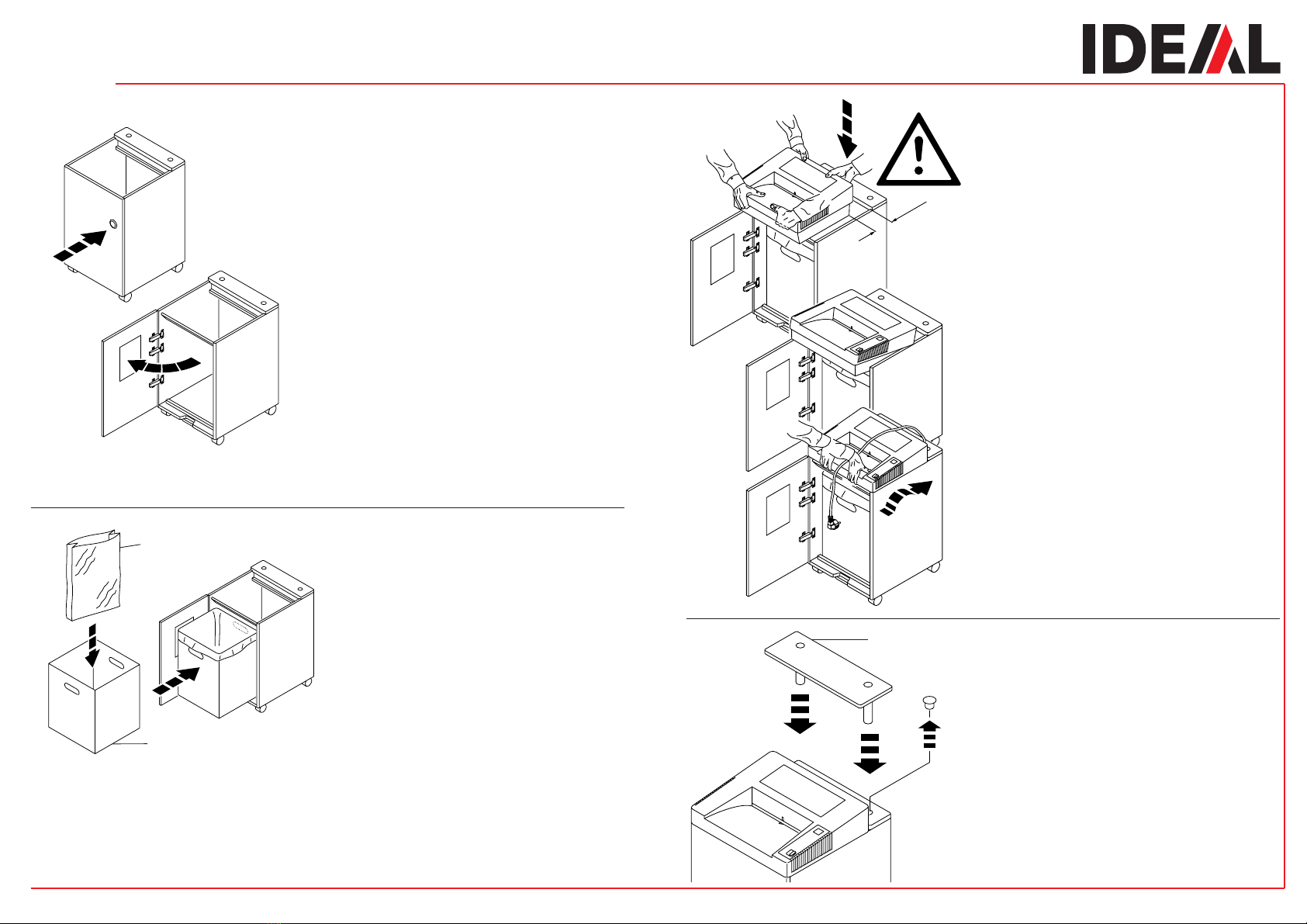 IDEAL