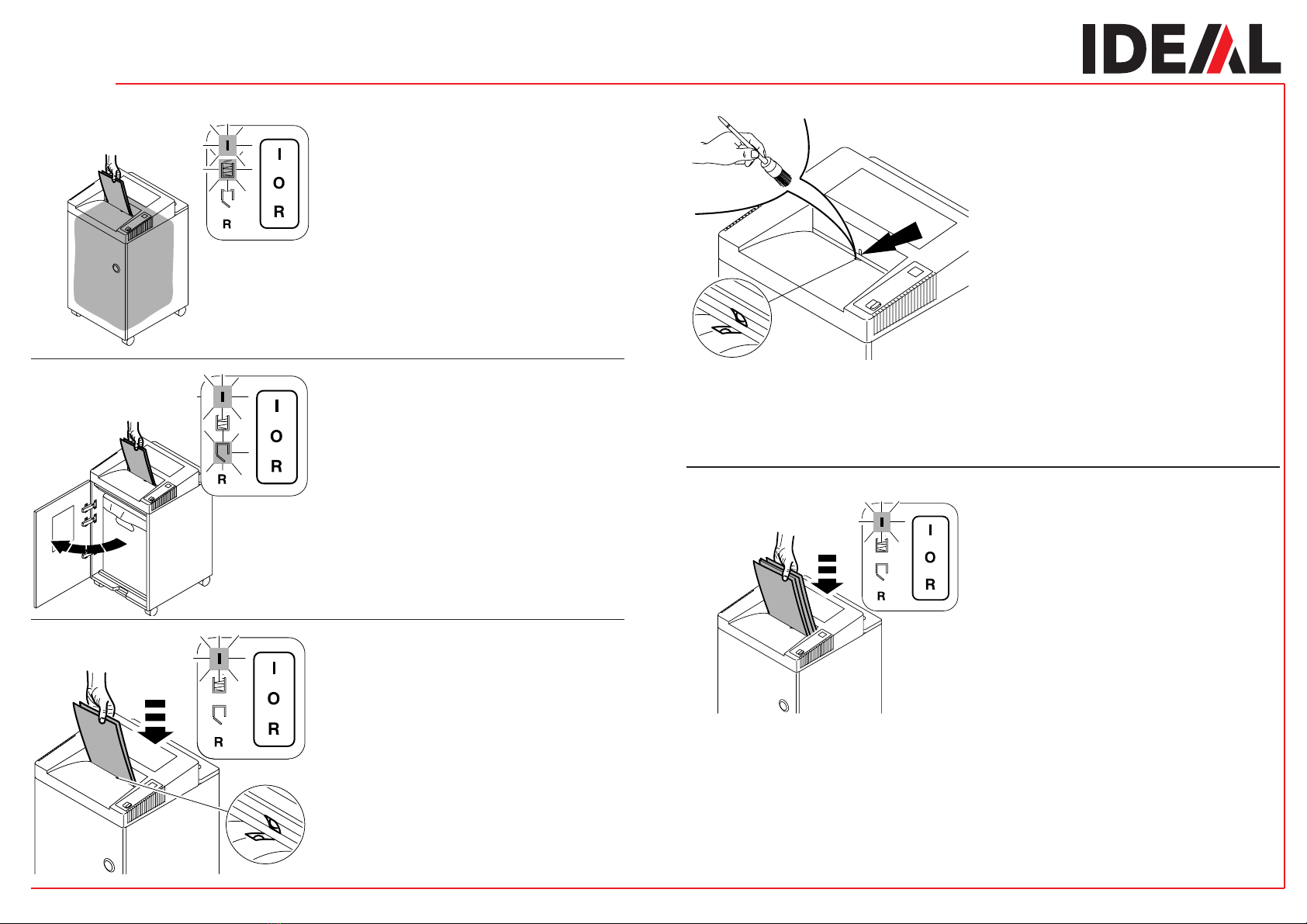 IDEAL

I
R
I
O
R

I
R
I
O
R

I
R
I
O
R

I
R
I
O
R