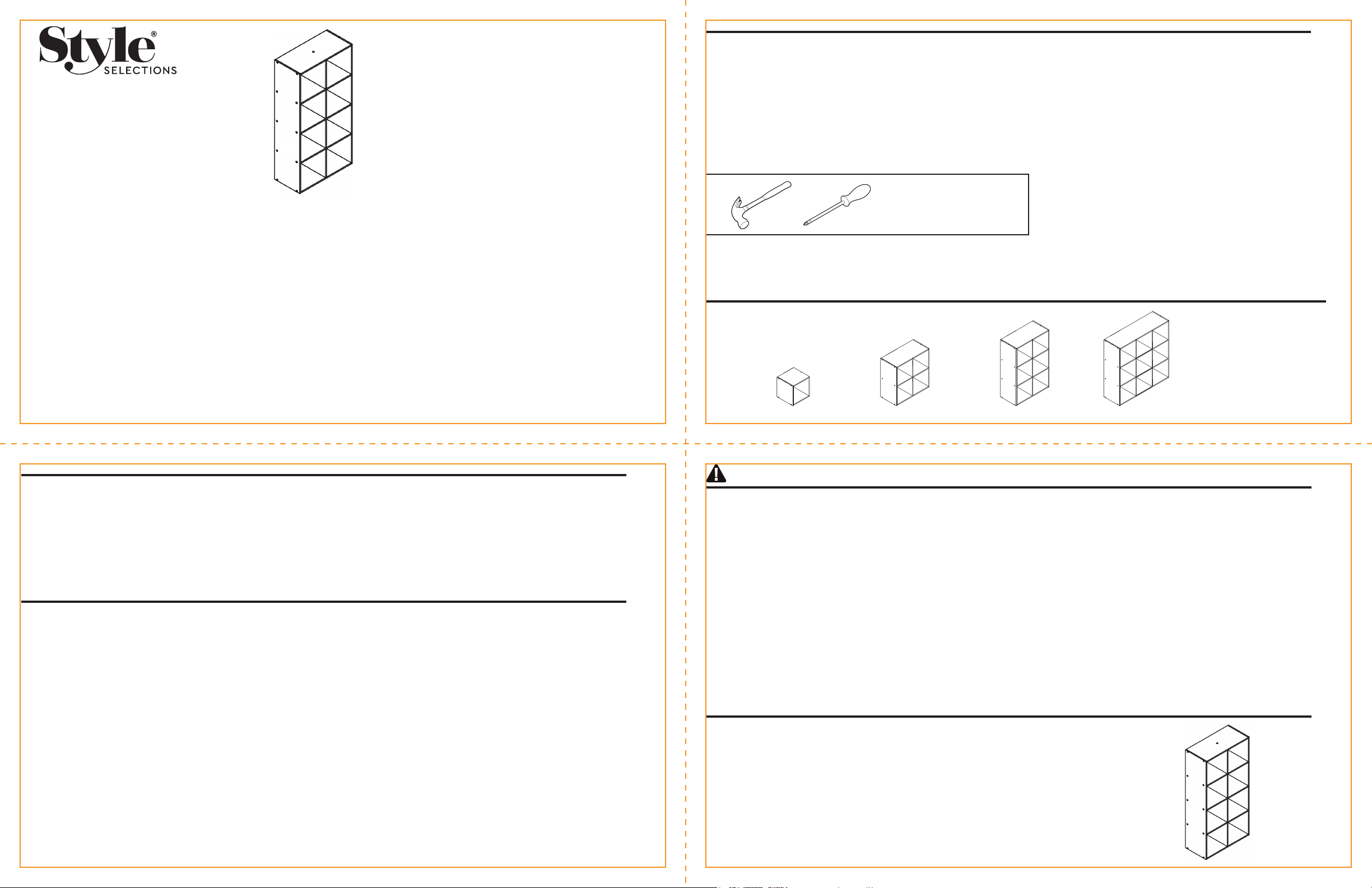 Style®
SELECTIONS