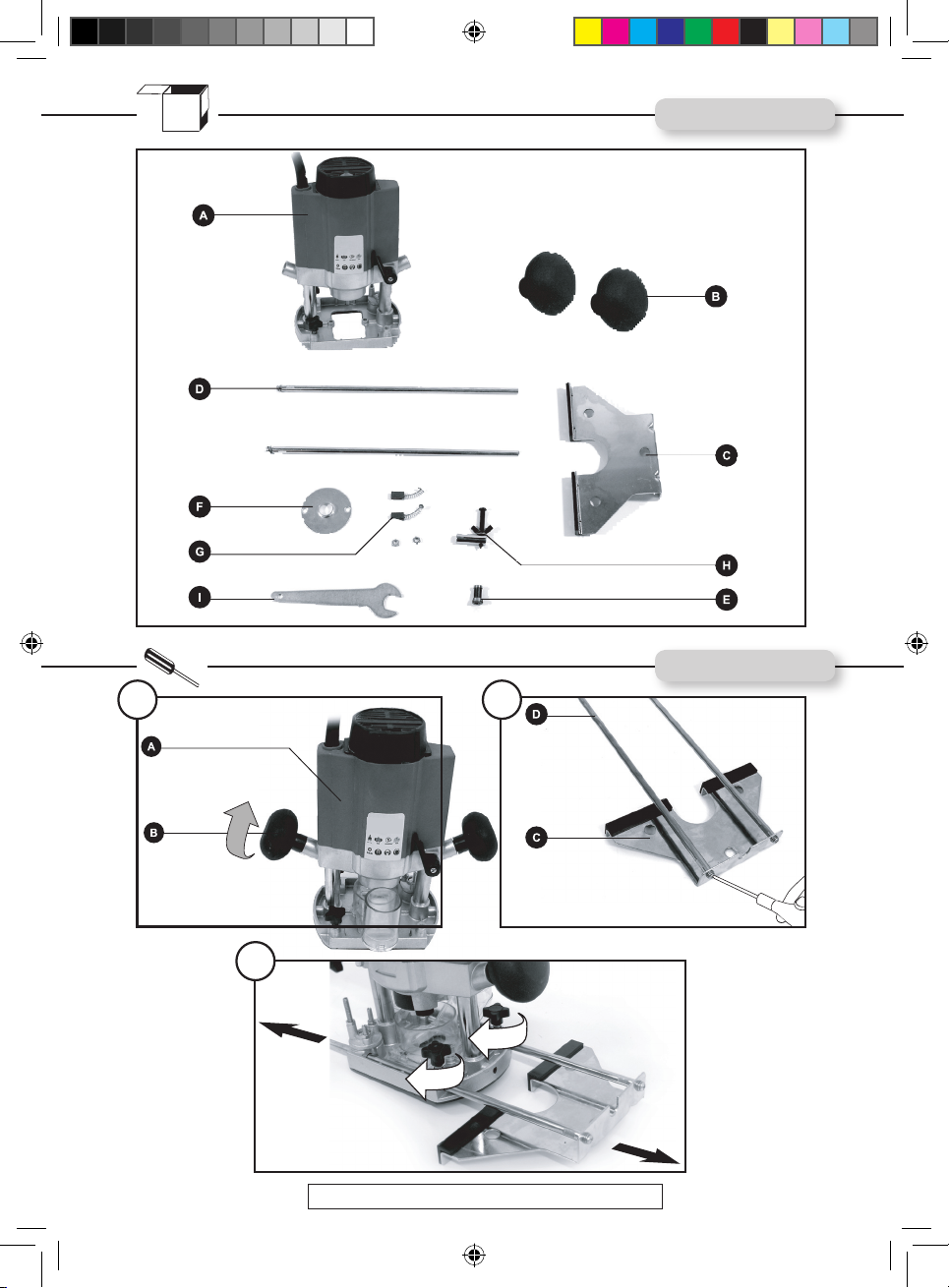 A

B

D

C

F

G

H

I

E

A

B

D

C