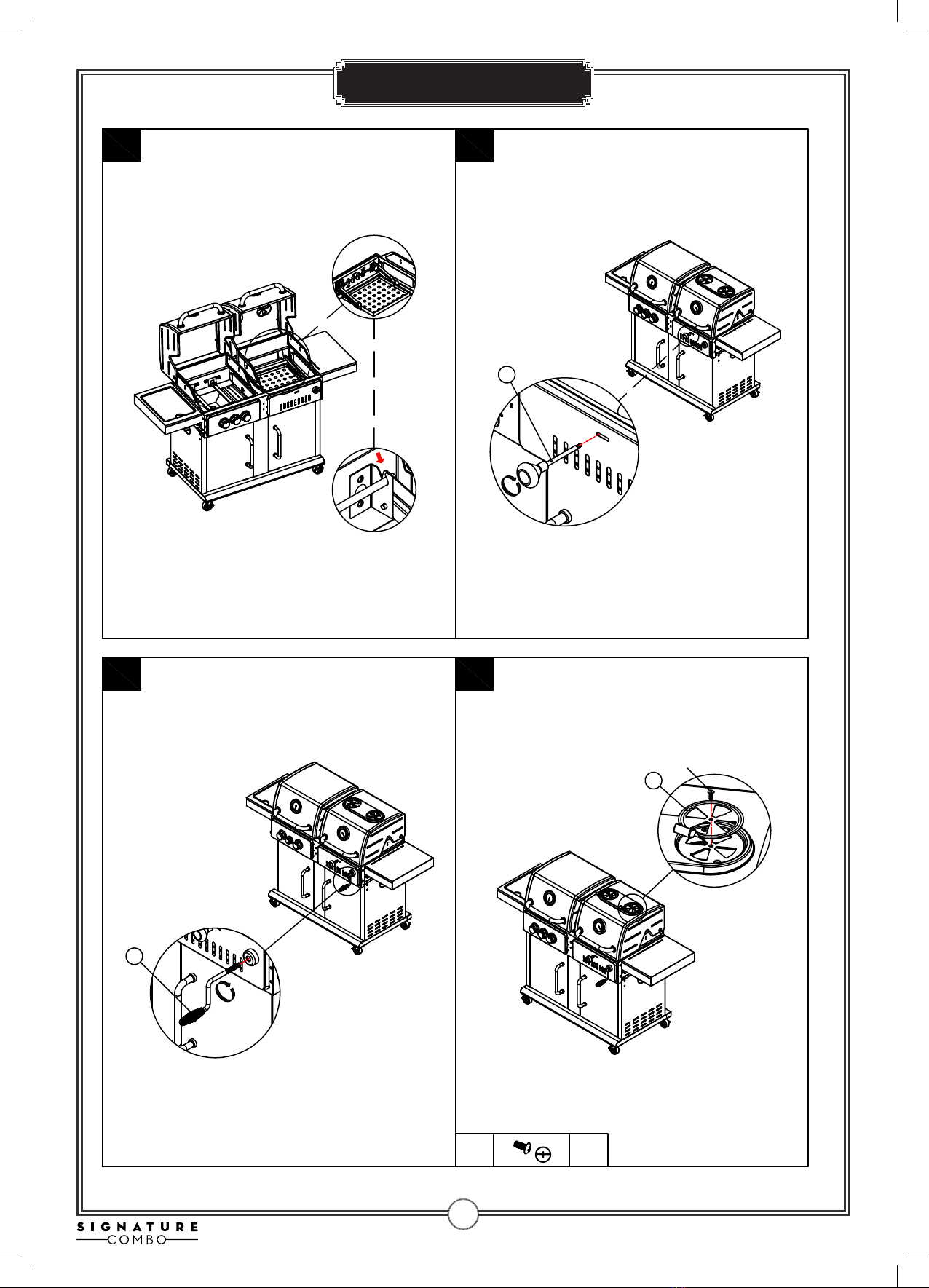 SIGNATURE
COMBO