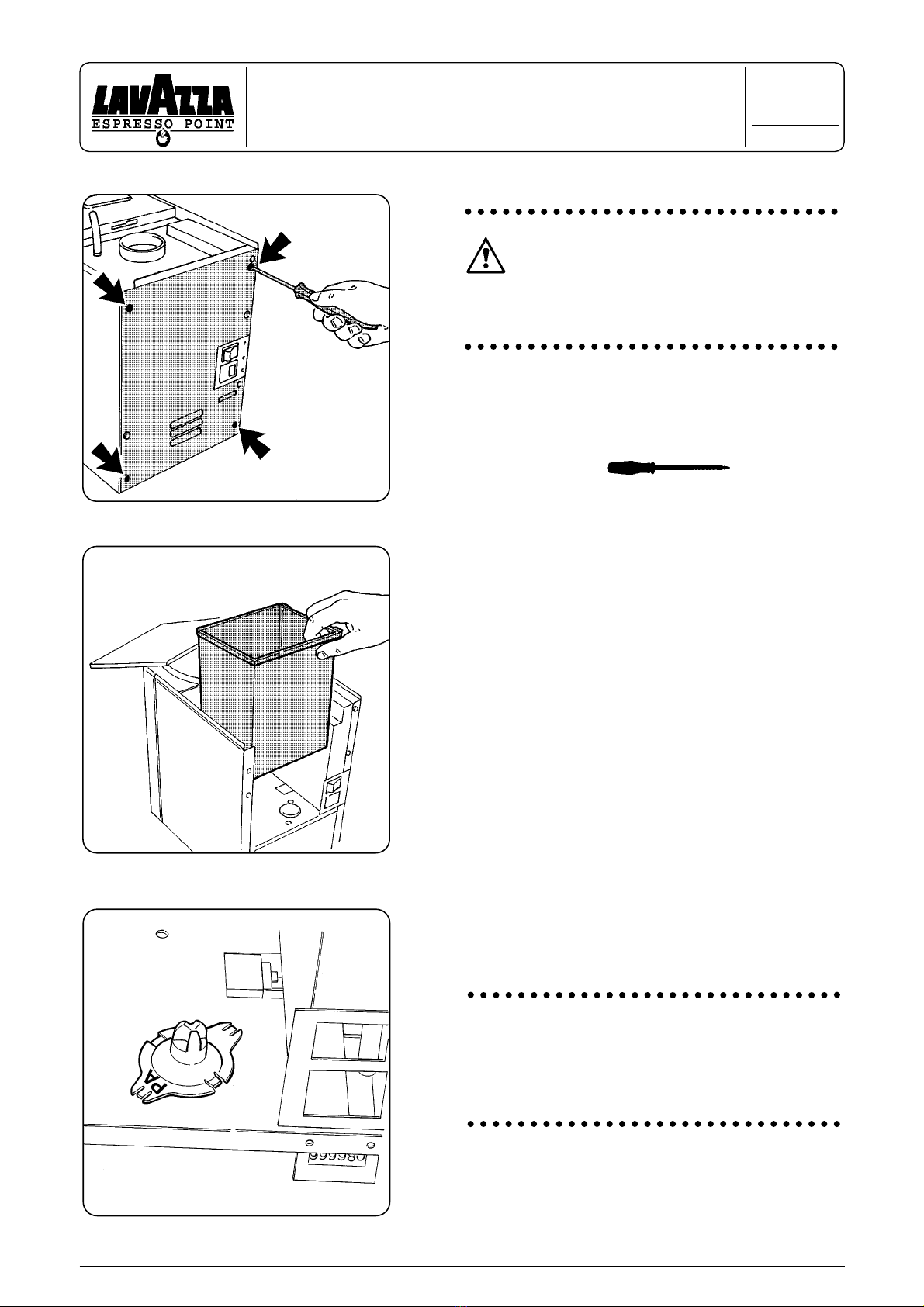 LAVAZZA
ESPRESSO POINT

PA

999980