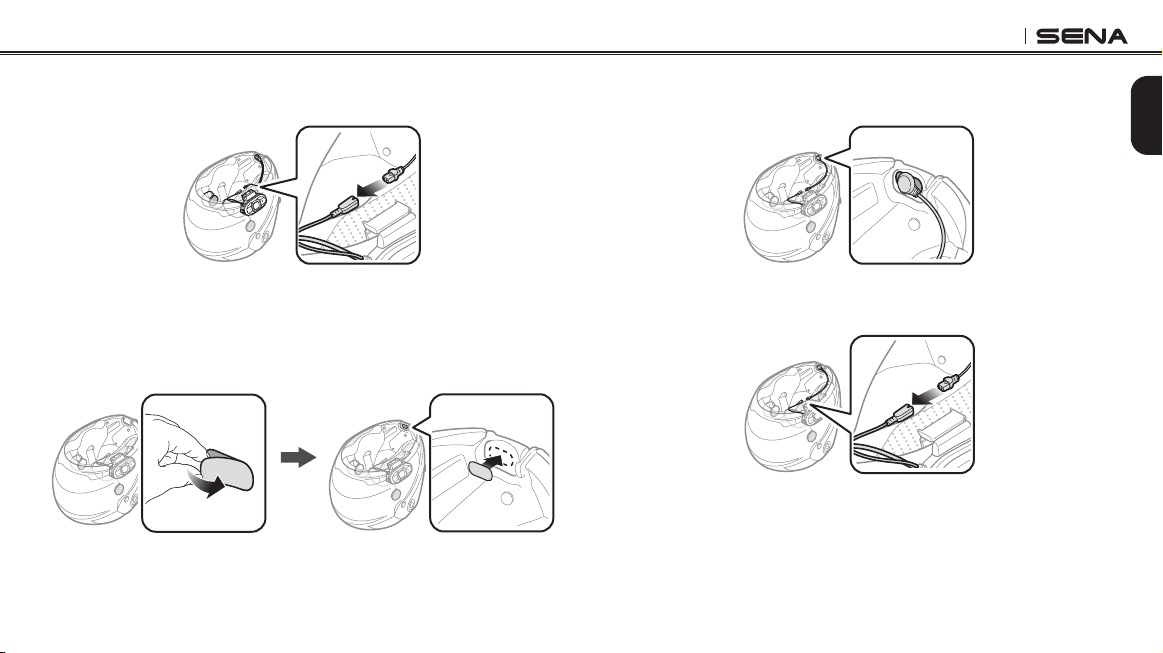 SENA