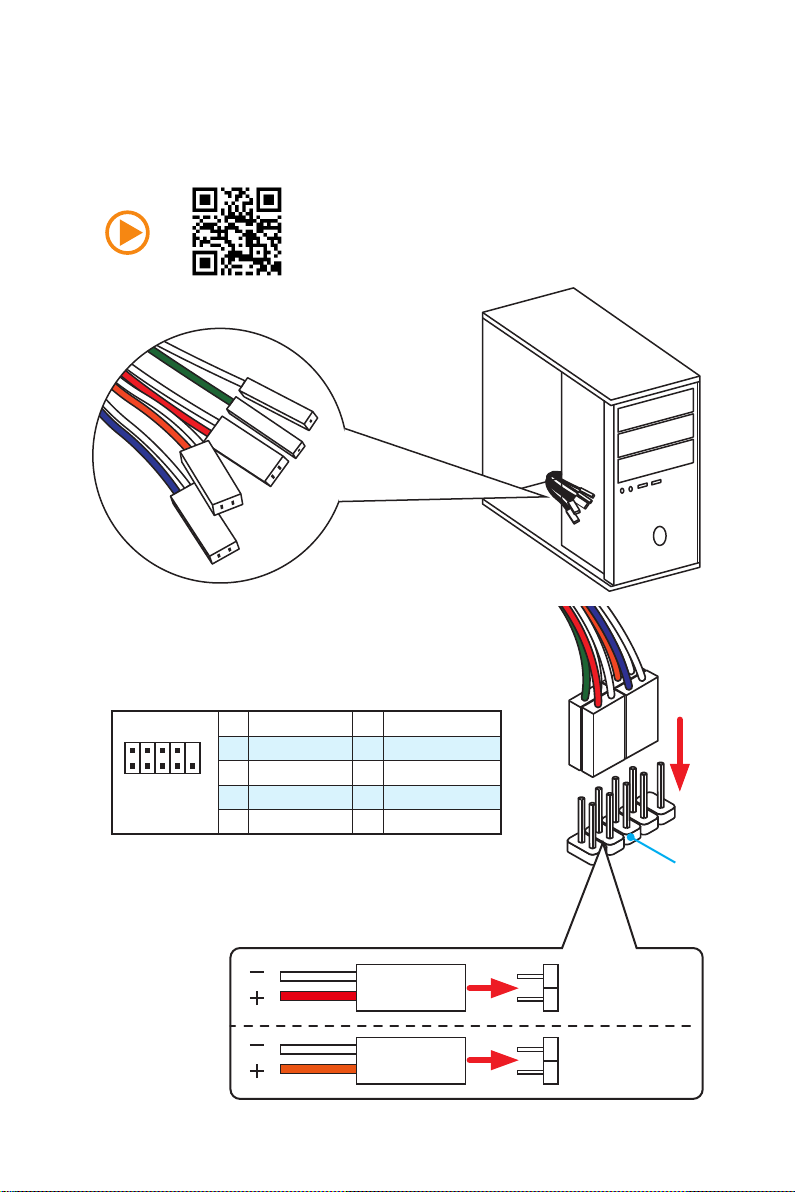 −
+
−
+