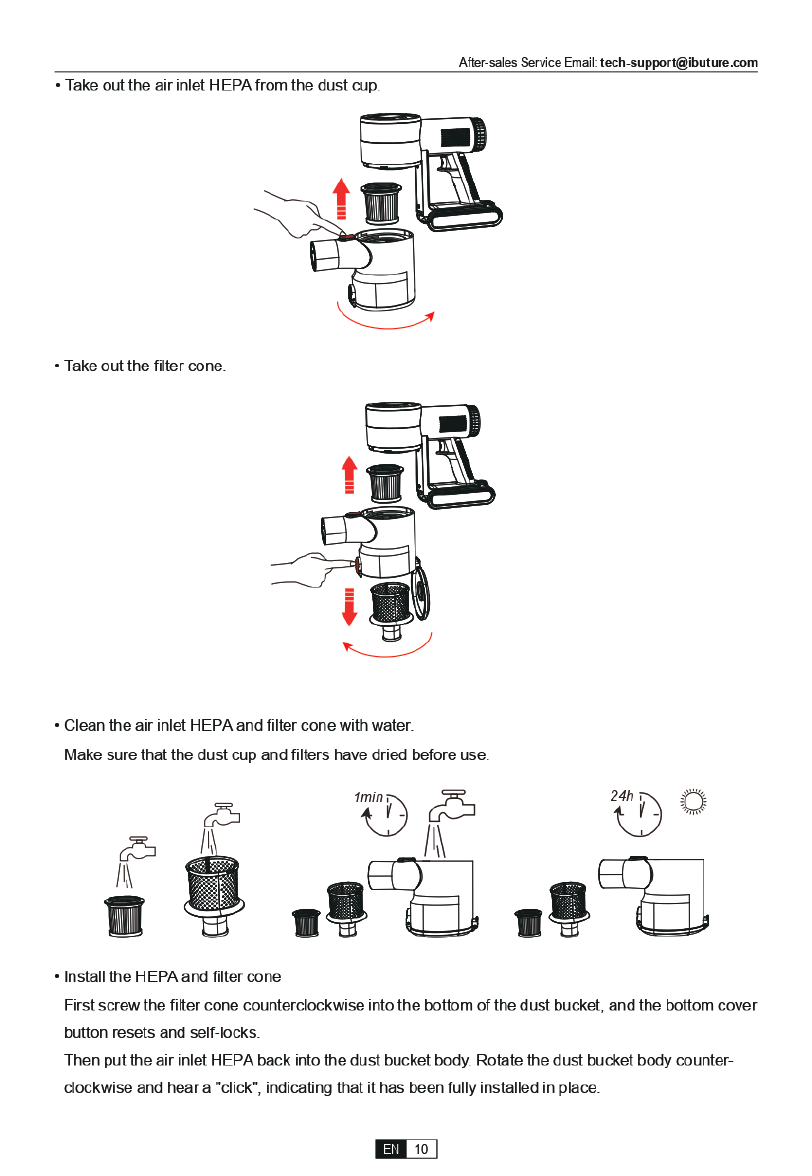 After-sales Service Email: tech-support@ibuture.com

• Take out the air inlet HEPA from the dust cup.

• Take out the filter cone.

• Clean the air inlet HEPA and filter cone with water.
Make sure that the dust cup and filters have dried before use.

1min

24h

• Install the HEPA and filter cone
First screw the filter cone counterclockwise into the bottom of the dust bucket, and the bottom cover button resets and self-locks.
Then put the air inlet HEPA back into the dust bucket body. Rotate the dust bucket body counterclockwise and hear a "click", indicating that it has been fully installed in place.

EN 10