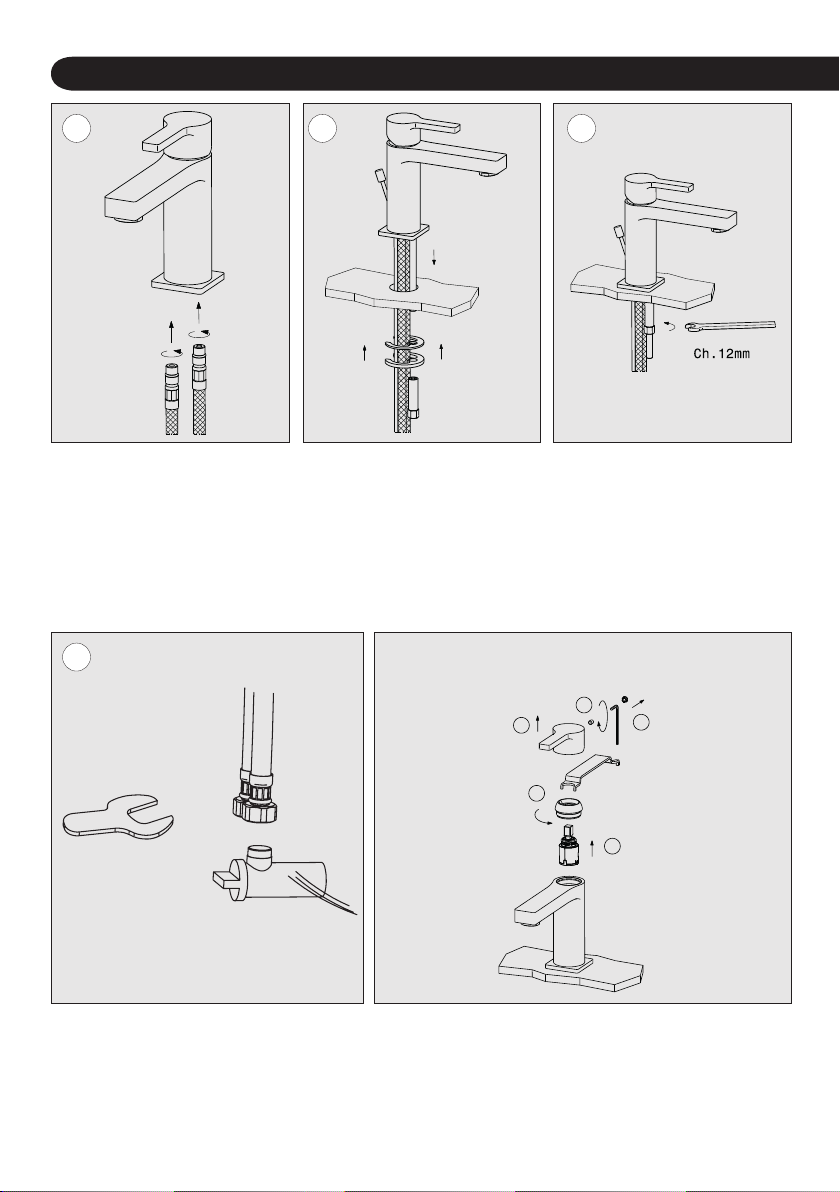 Ch.12mm