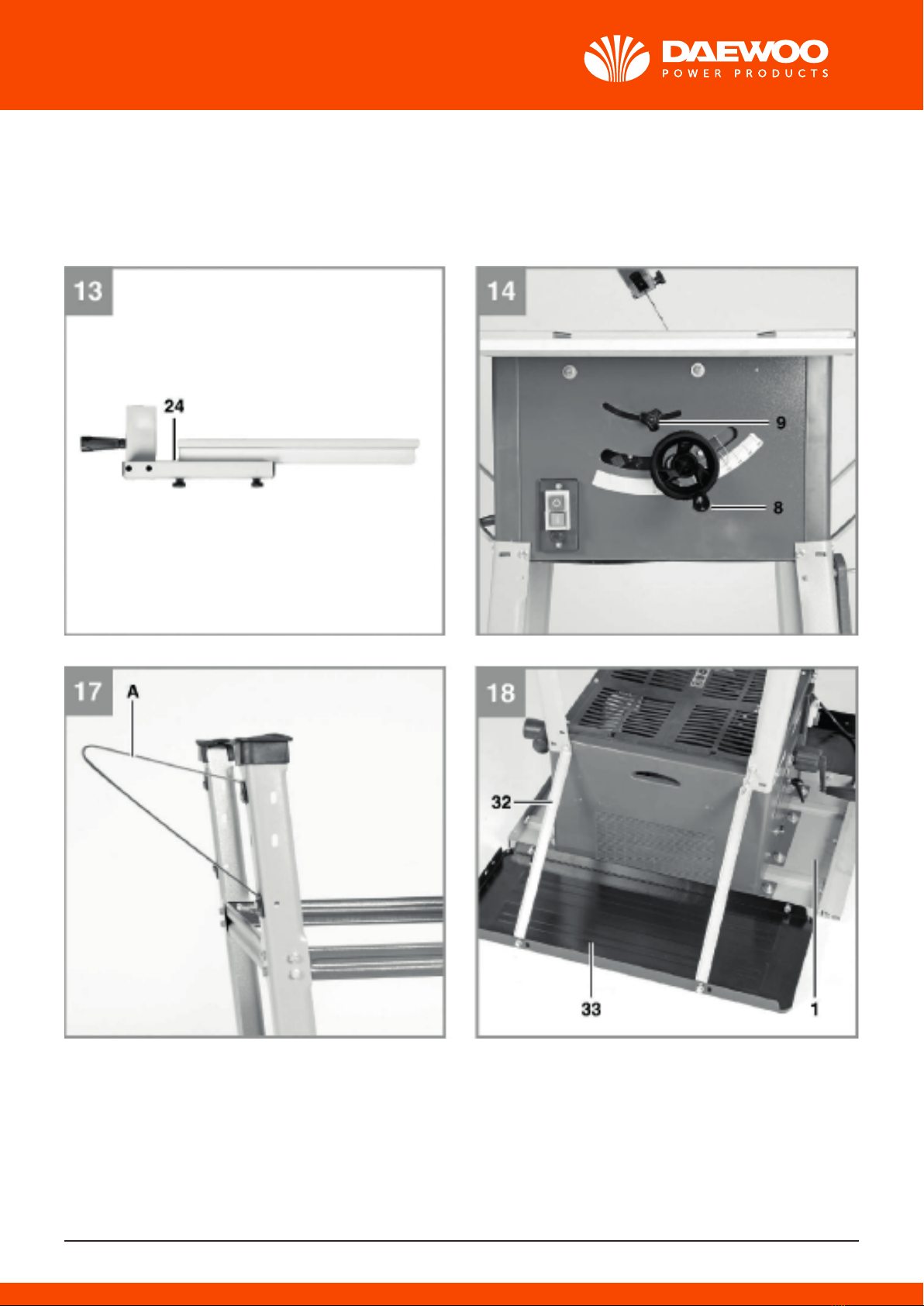 DAEWOO
POWER PRODUCTS

13
24

14
9
8

17
A

18
32
33
1