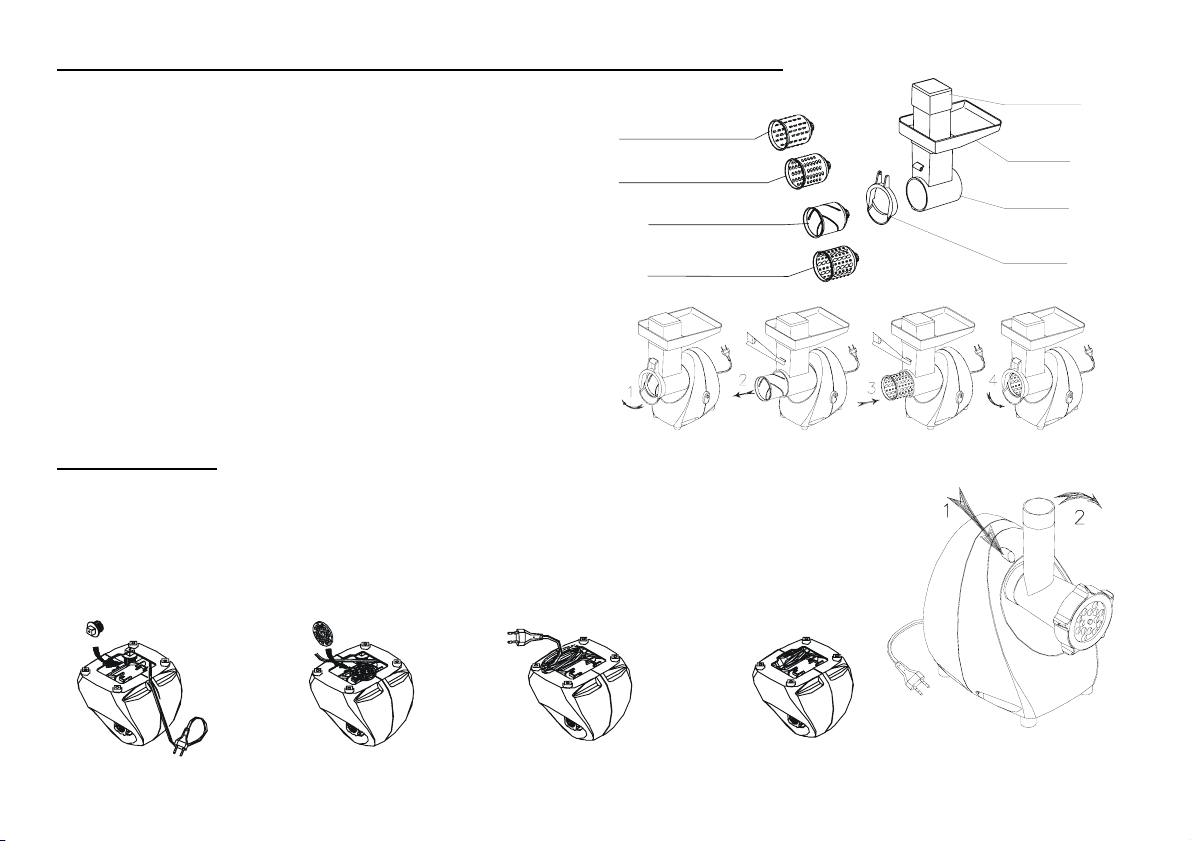 1 2 3 4

1 2