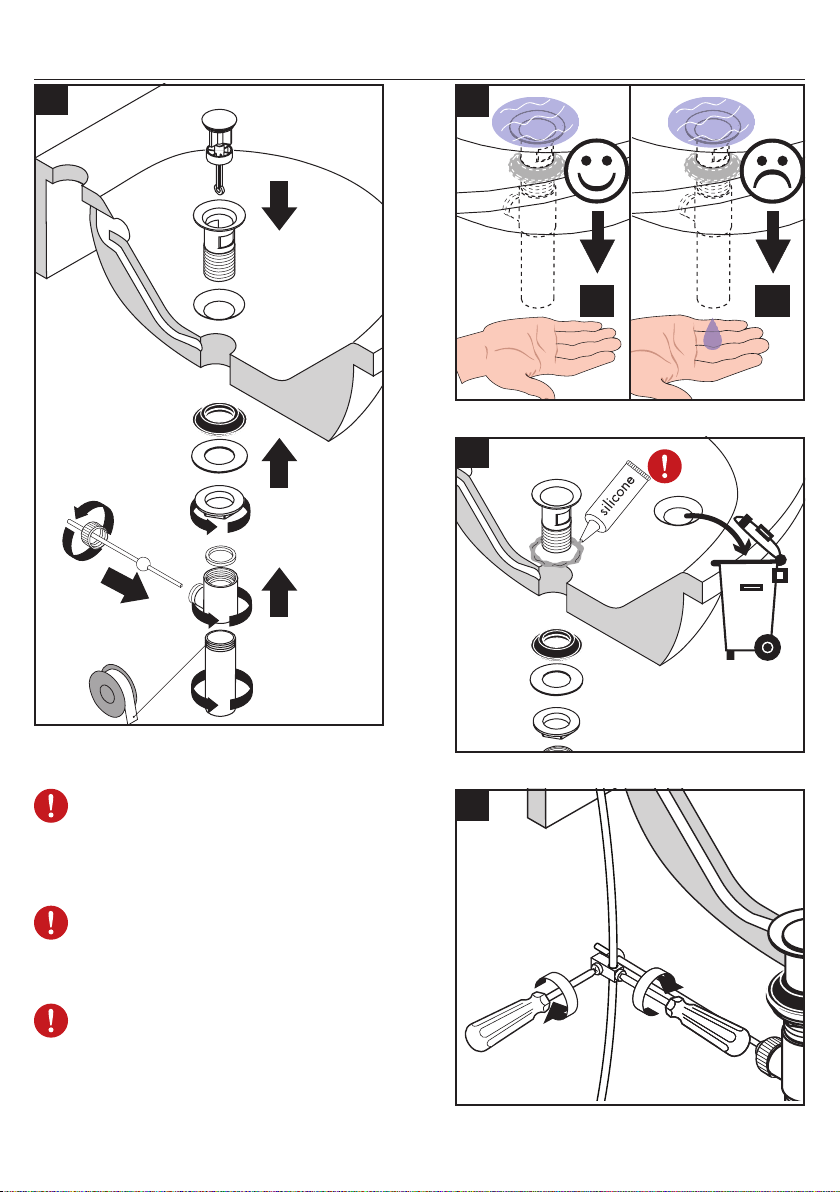 silicone