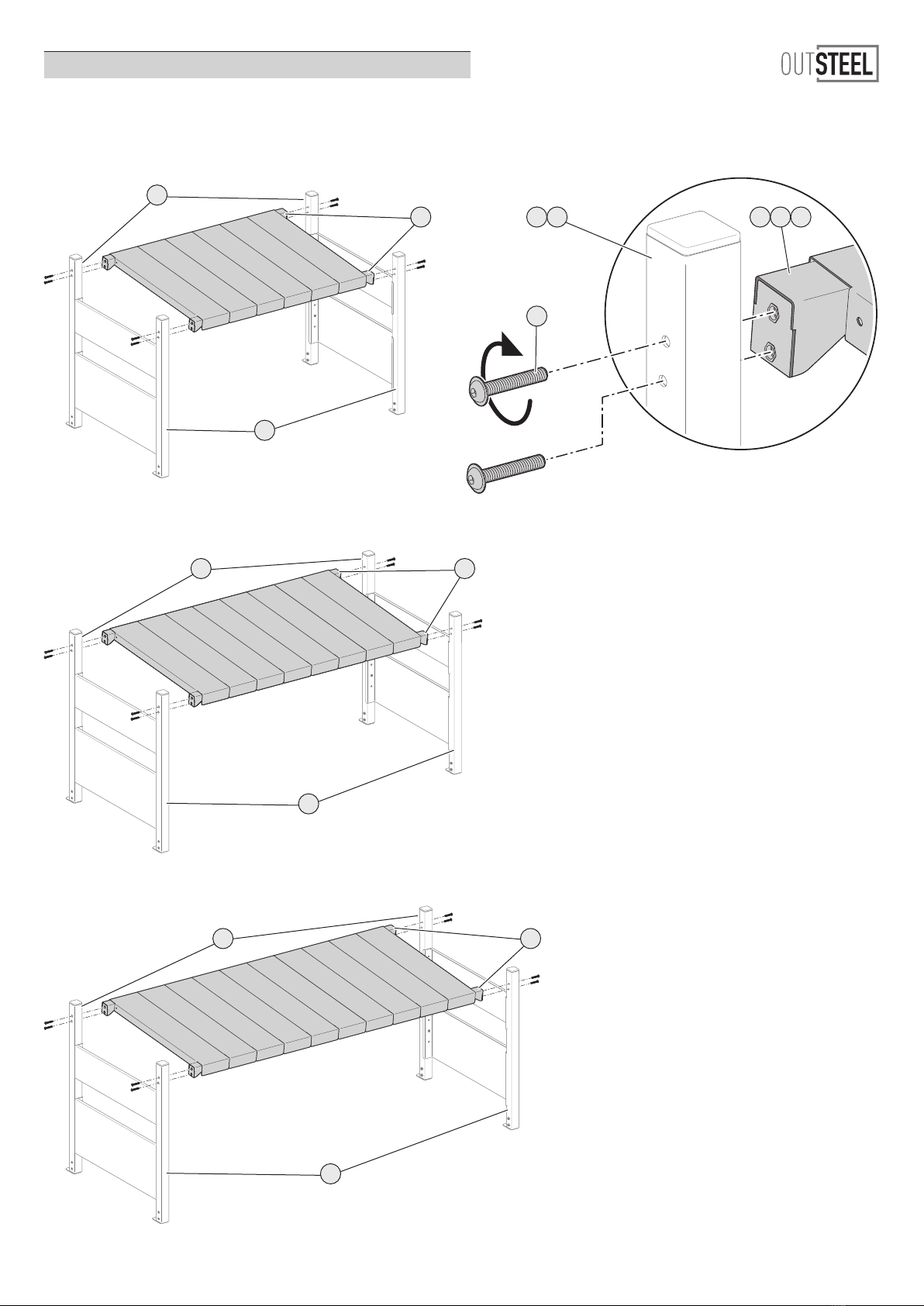 OUTSTEEL