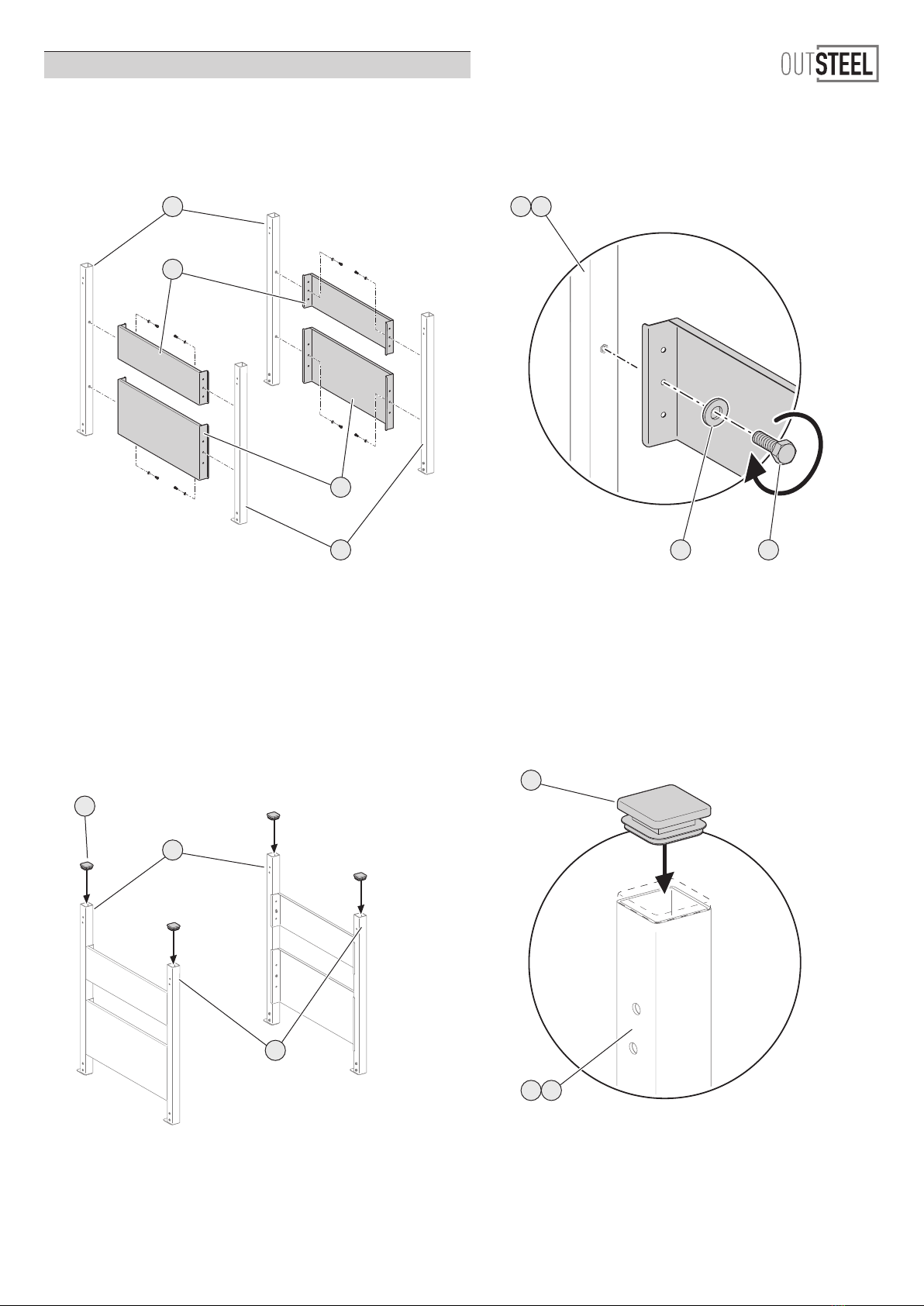 OUTSTEEL