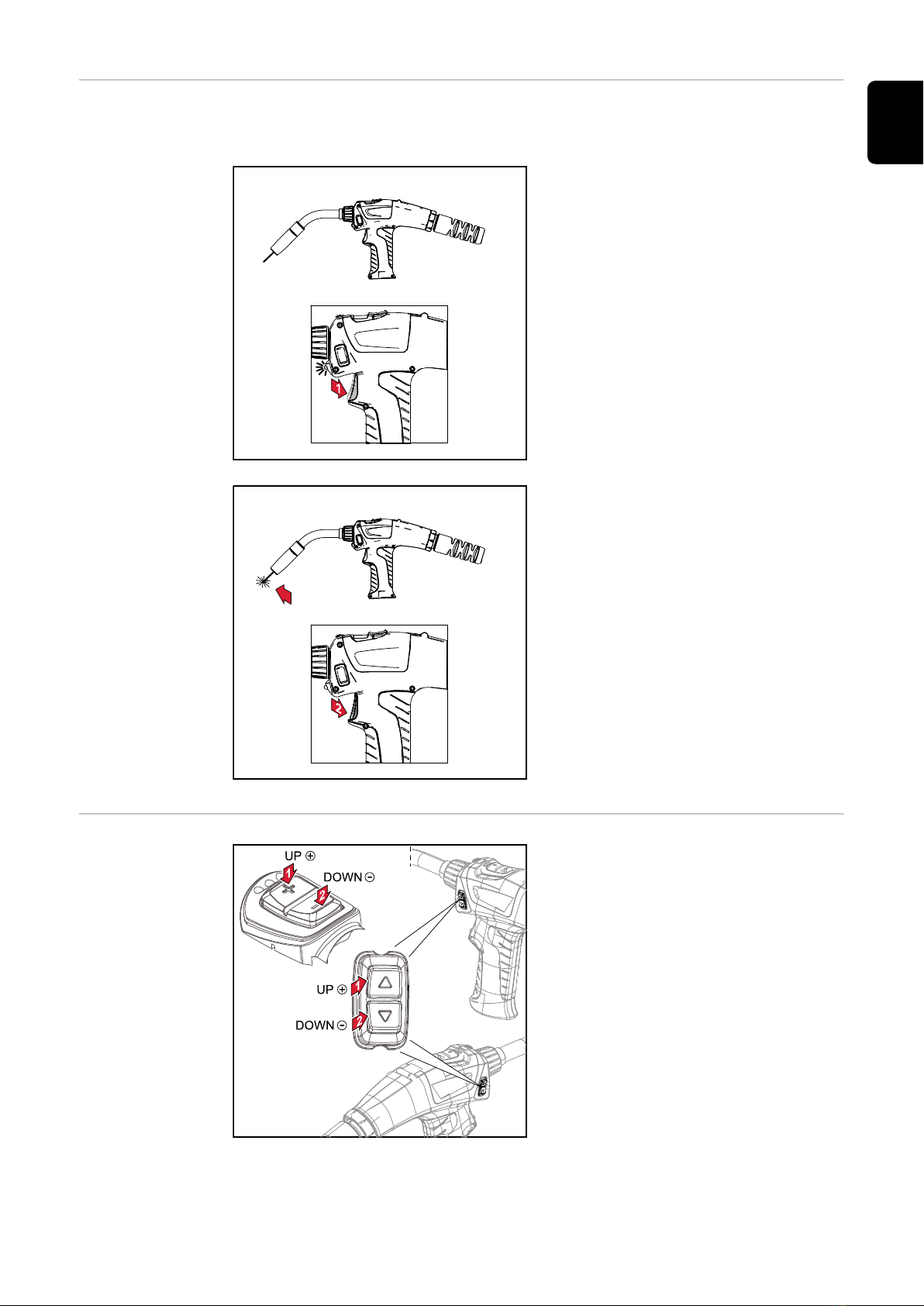 1

2

UP ⊕
1
DOWN ⊖
2
UP ⊕
1
DOWN ⊖
2