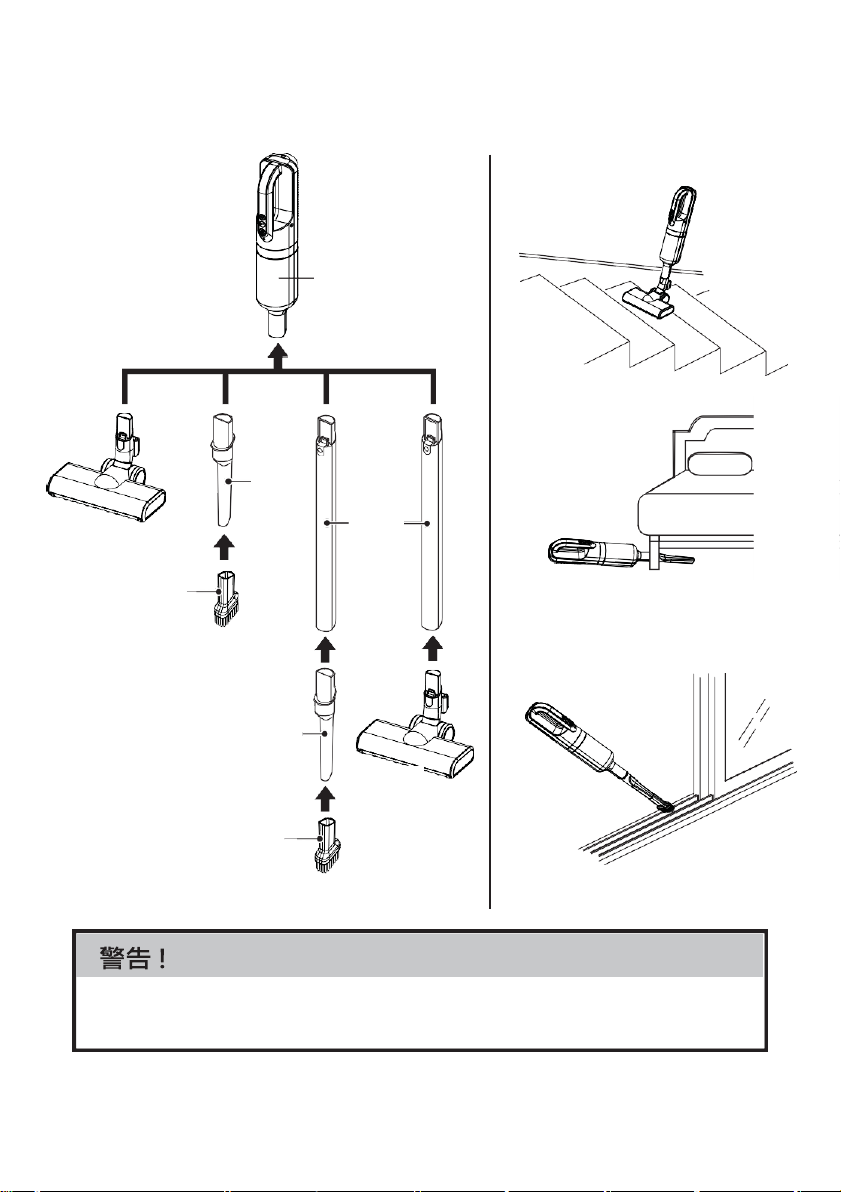 警告！