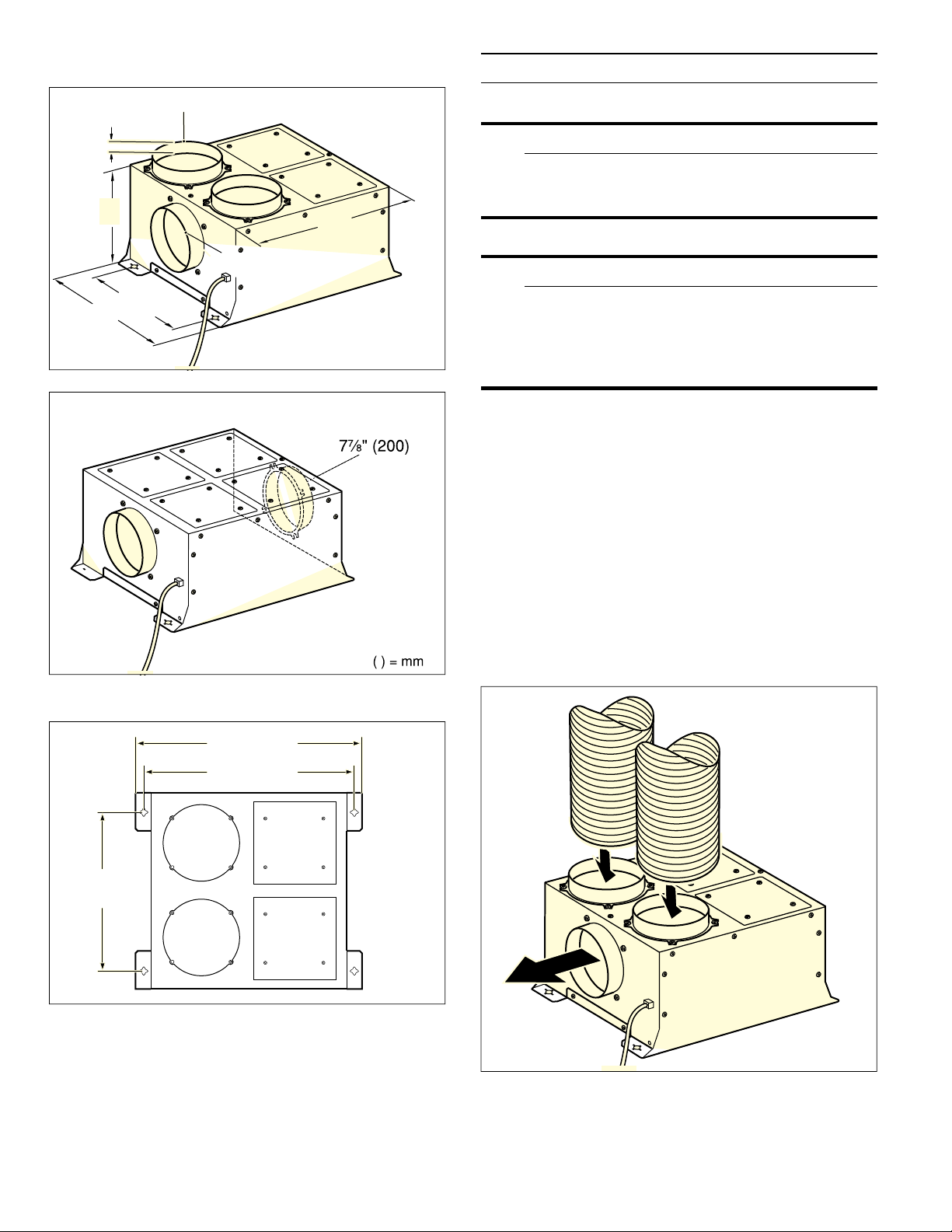 7⅞" (200)

( ) = mm