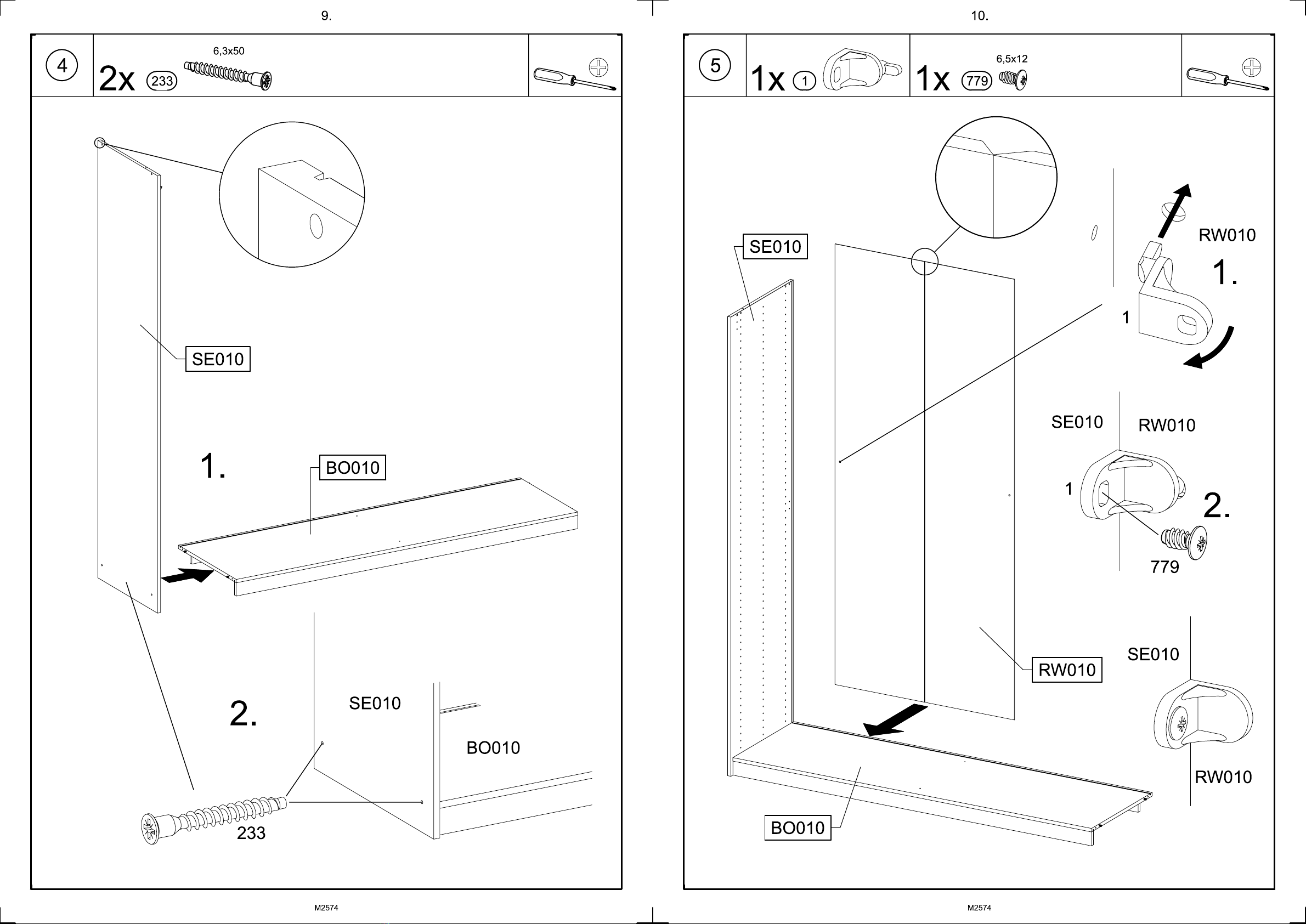 9.

4

2x 233 6,3x50

SE010

1.

BO010

2.

SE010

BO010

233

M2574

10.

5

1x 1

1x 779 6,5x12

SE010

RW010

1.

1

SE010

RW010

1

2.

779

RW010

SE010

RW010

BO010

M2574