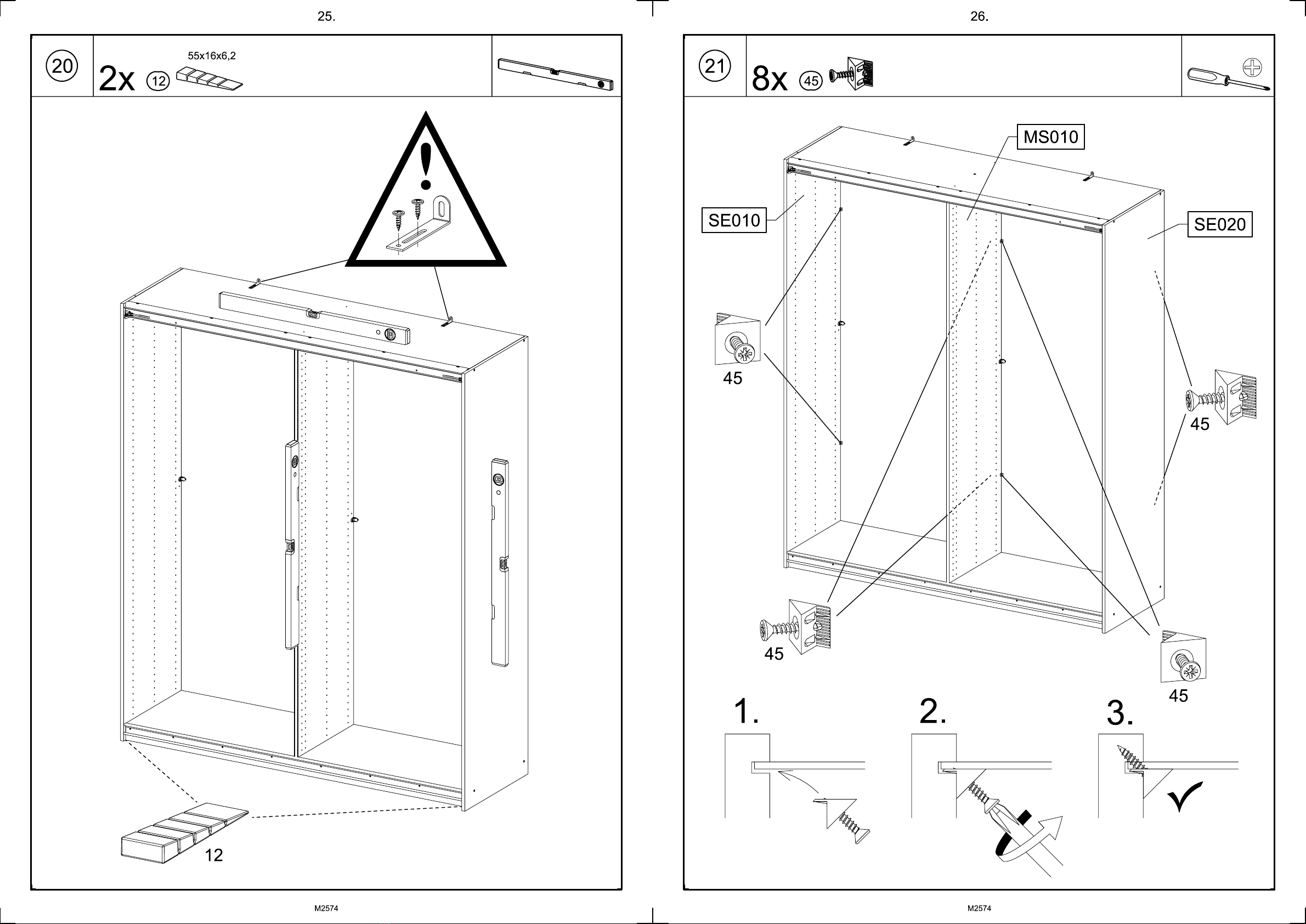 25.

20

2x 12 55x16x6,2

!

12

M2574

26.

21

8x 45

MS010

SE010

SE020

45

45

45

45

1.

2.

3.

M2574