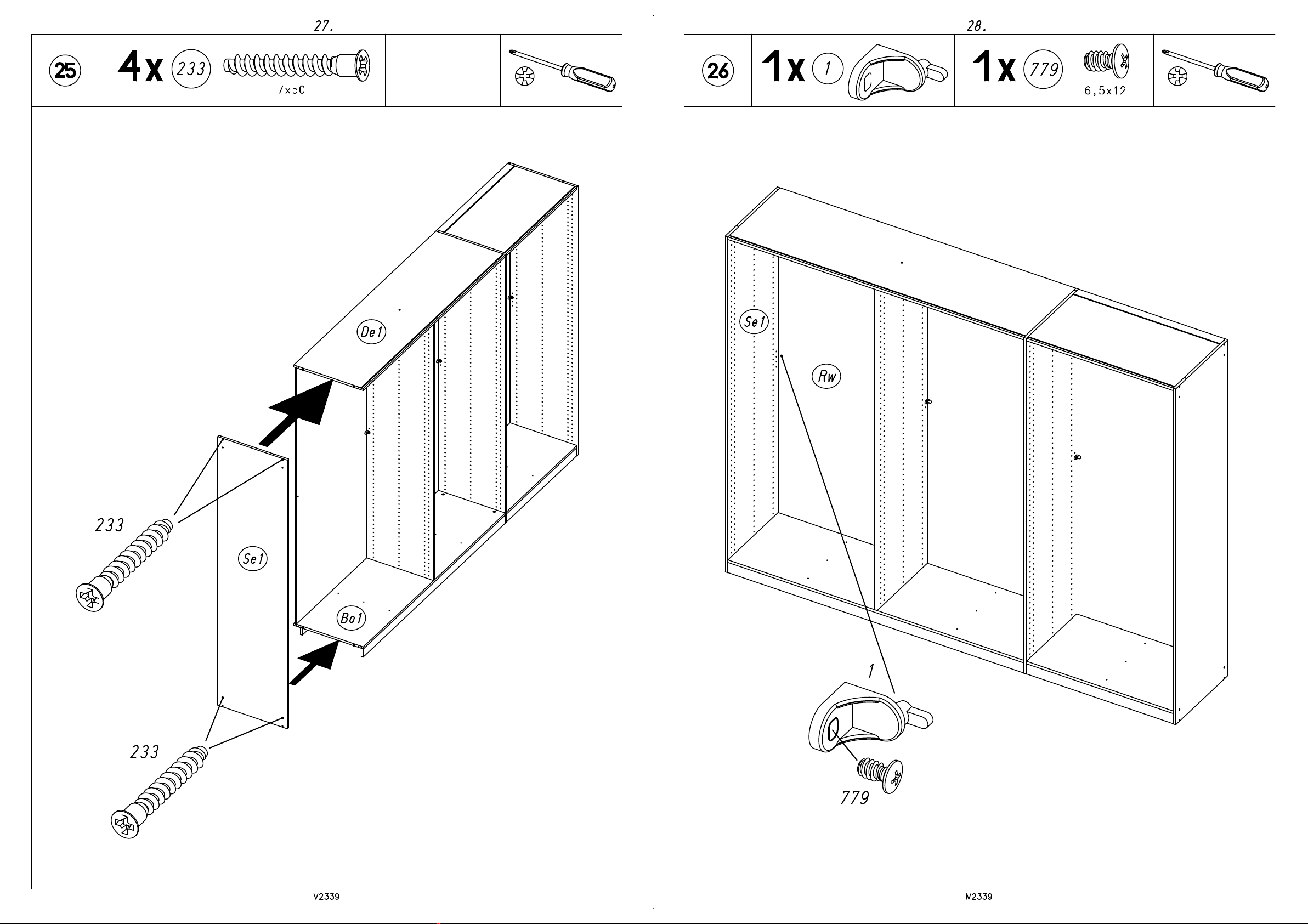 27.

25 4x 233 7x50

De1

233

Se1

Bo1

233

M2339

28.

26 1x 1 1x 779 6,5x12

Se1

Rw

1

779

M2339