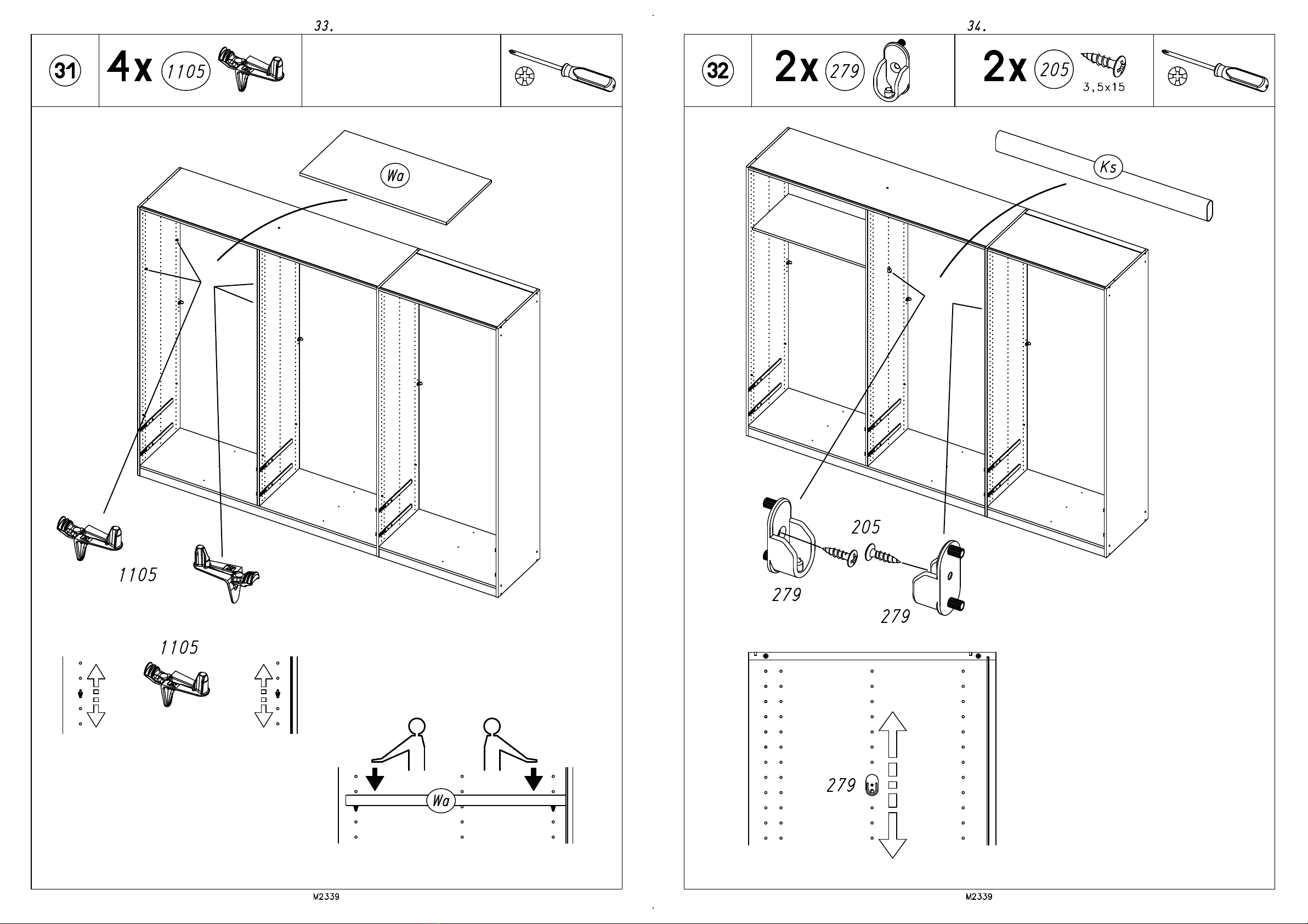 33.

31

4x 1105

Wa

1105

1105

Wa

M2339

34.

32

2x 279

2x 205 3,5x15

Ks

205

279

279

279

M2339