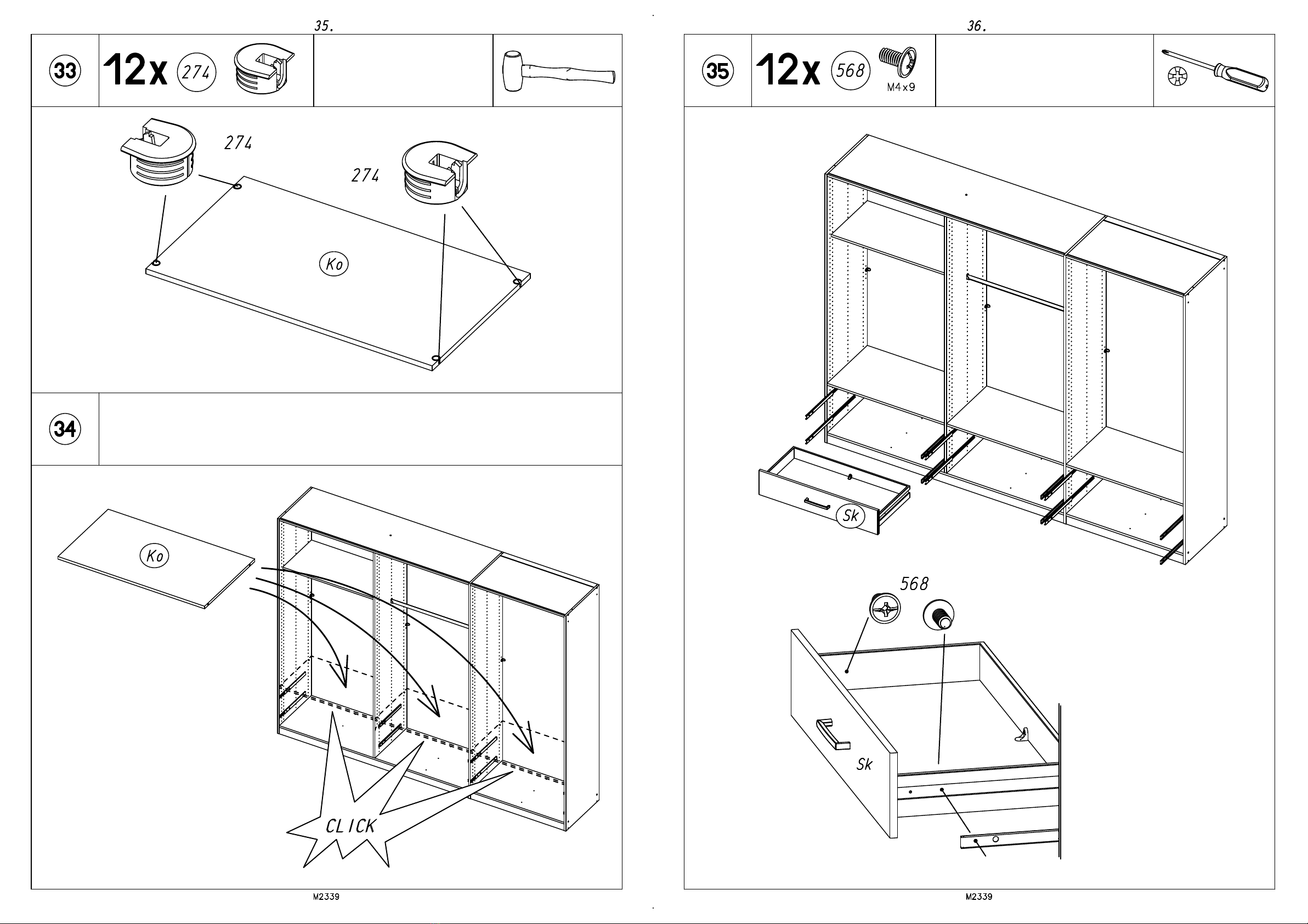 35.

33

12x 274

274

274

Ko

34

Ko

CLICK

M2339

36.

35

12x 568

M4x9

Sk

568

Sk

M2339