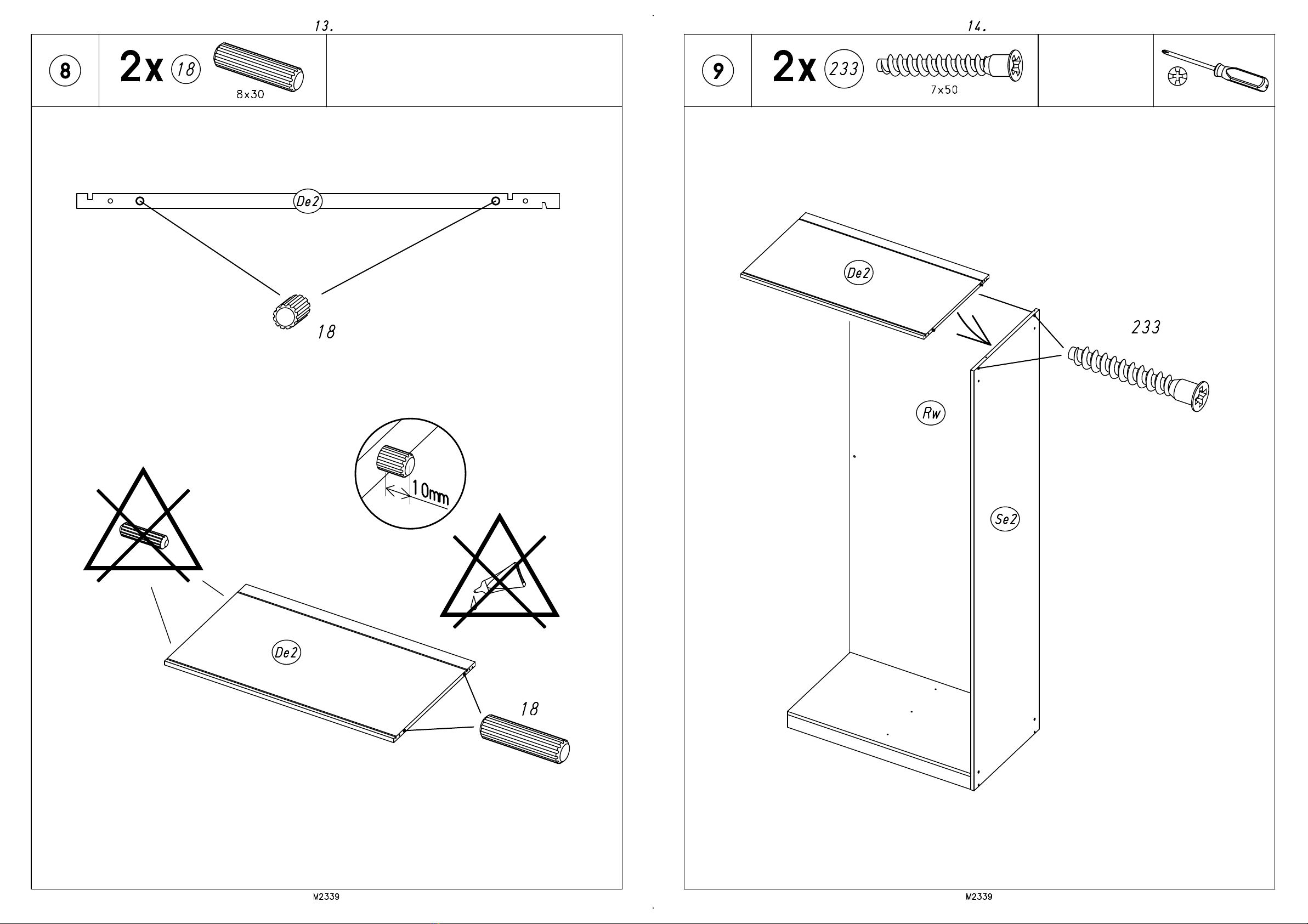 13.

8

2x 18

8x30

De2

18

10mm

De2

18

M2339

14.

9

2x 233

7x50

De2

233

Rw

Se2

M2339