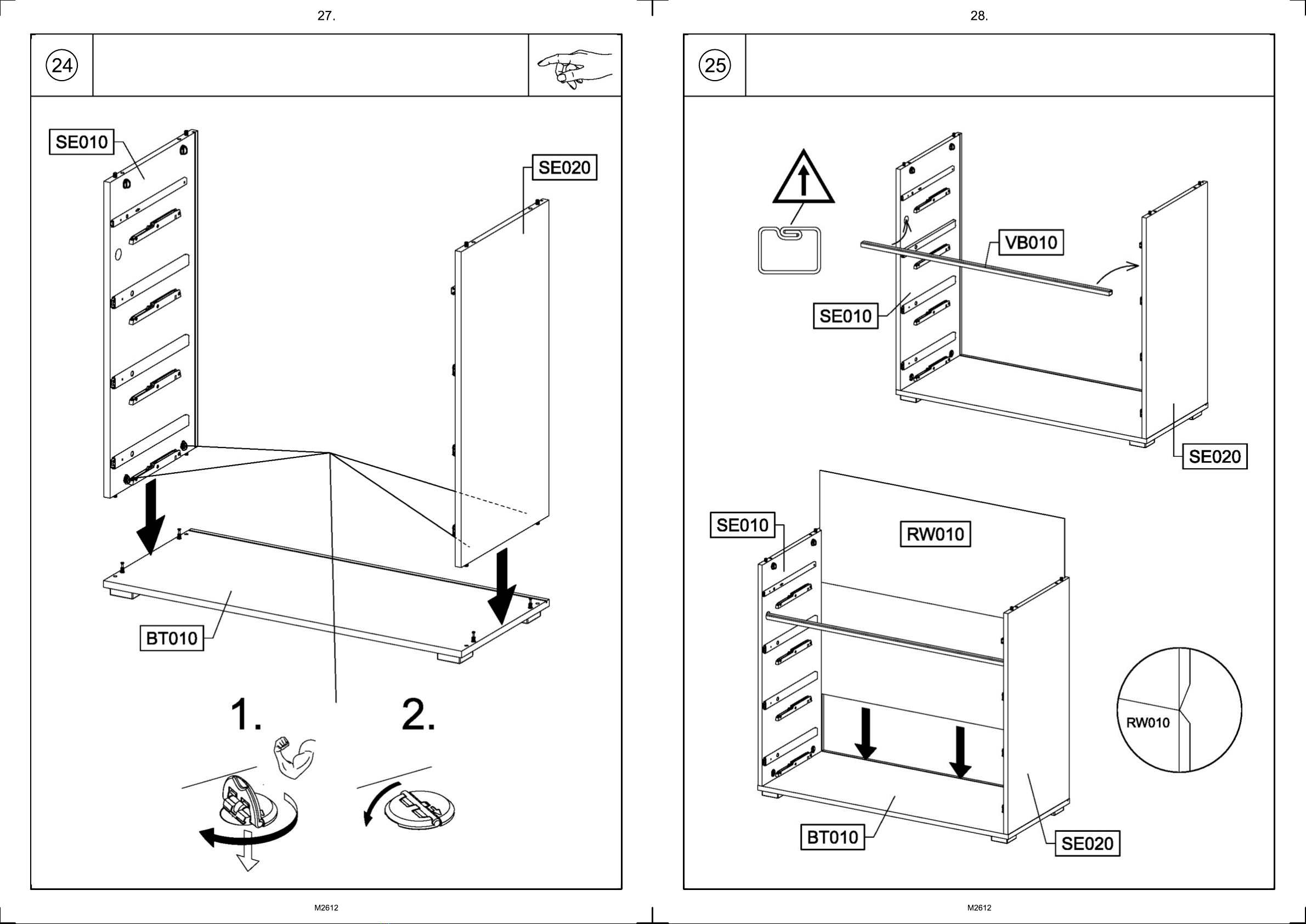 27.

24

SE010

SE020

BT010

1.

2.

M2612

28.

25

VB010

SE010

SE020

SE010

RW010

RW010

BT010

SE020

M2612