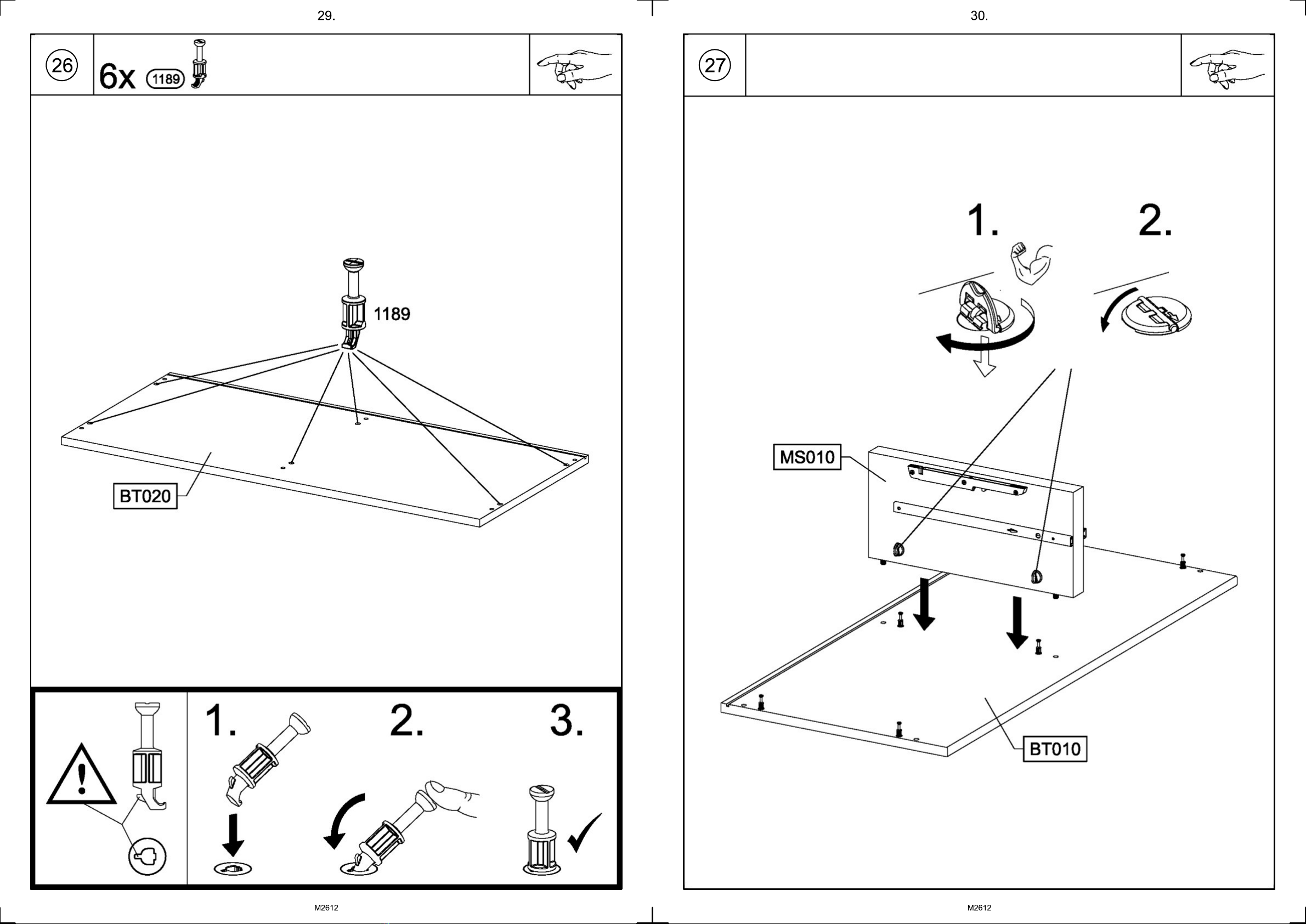 29.

26

6x 1189

1189

BT020

1.

2.

3.

M2612

30.

27

1.

2.

MS010

BT010

M2612