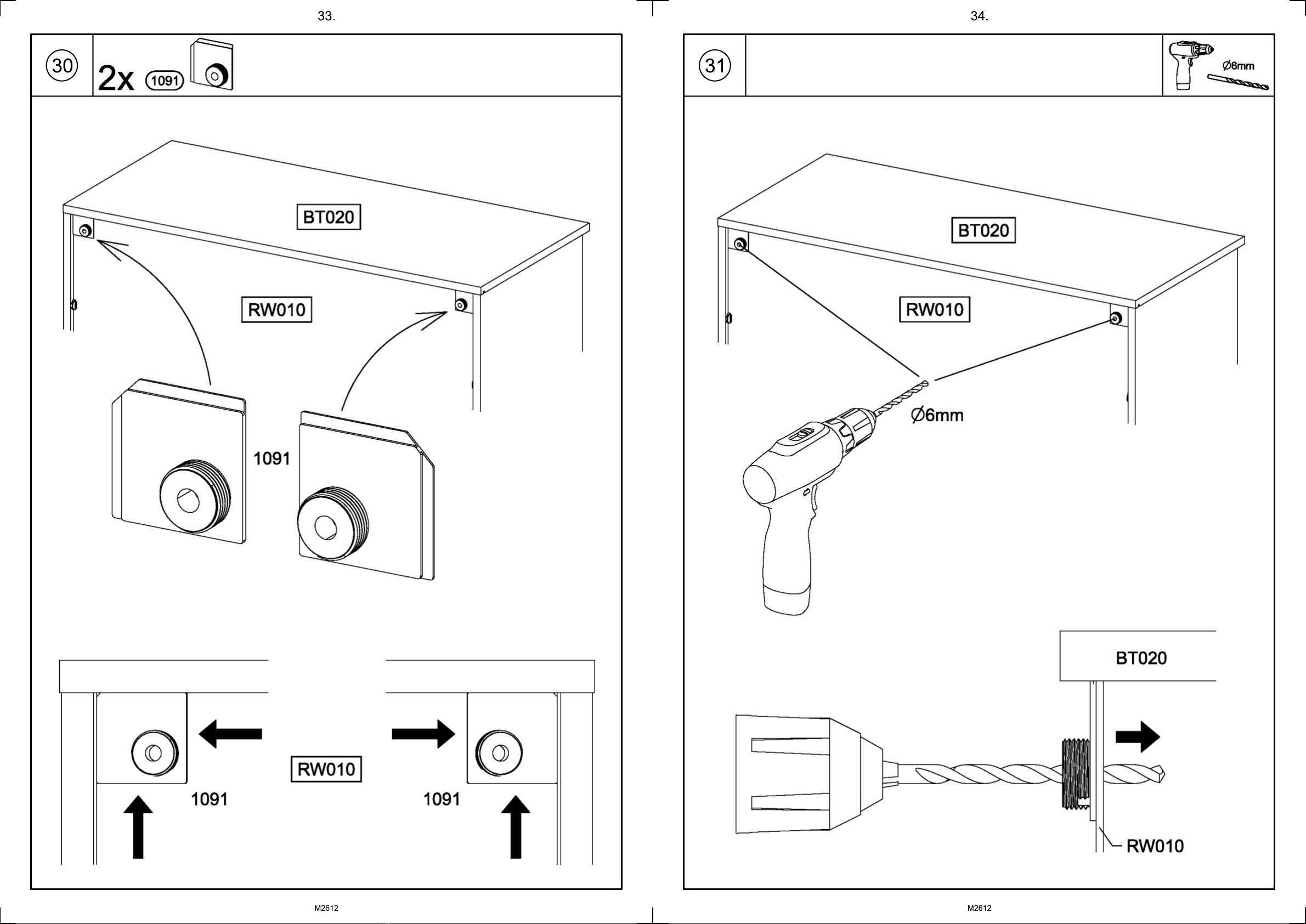 33.

30

2x 1091

BT020

RW010

1091

RW010

1091

1091

M2612

34.

31

Ø6mm

BT020

RW010

Ø6mm

BT020

RW010

M2612