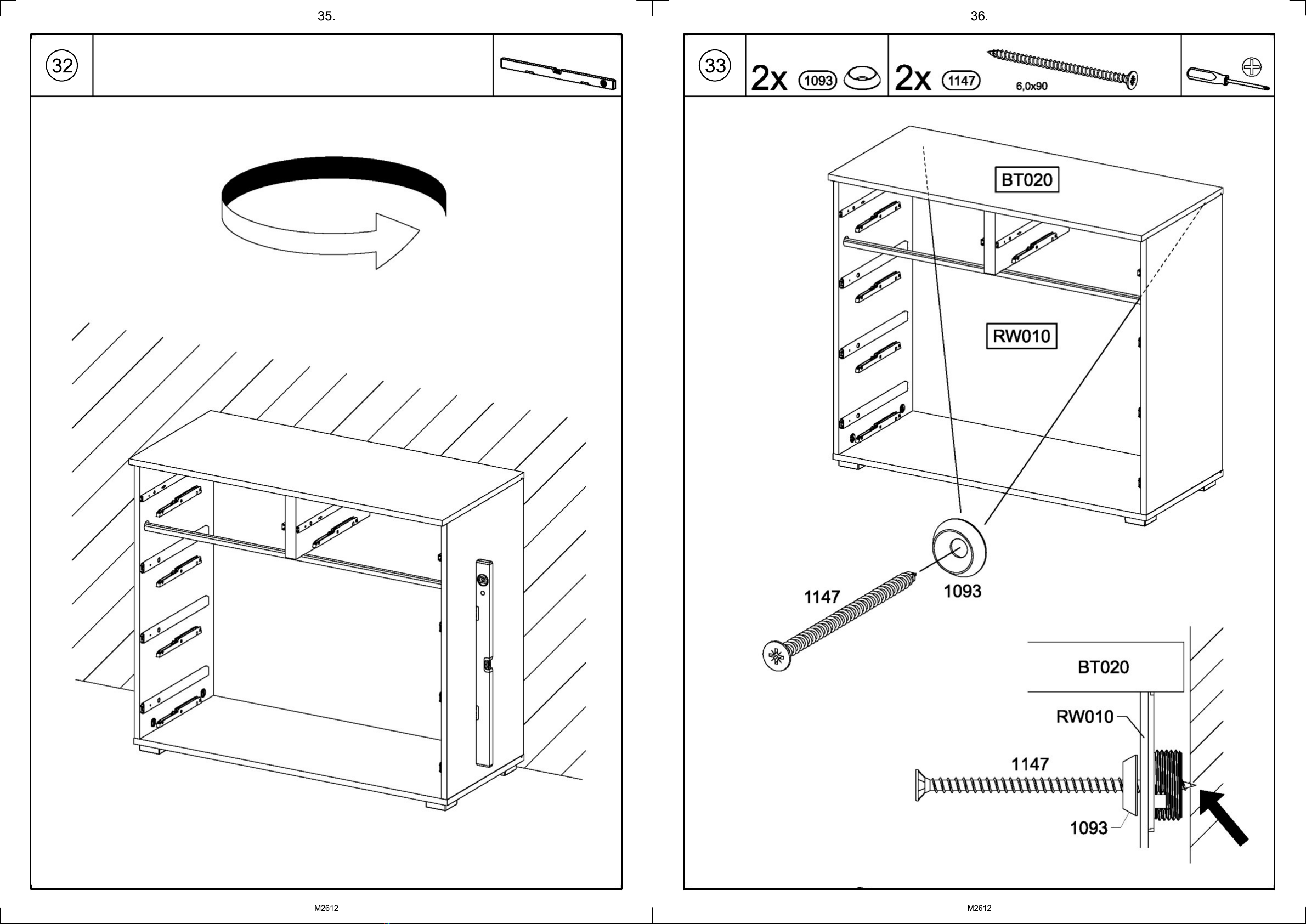 35.

32

M2612

36.

33

2x 1093

2x 1147

6,0x90

BT020

RW010

1147

1093

BT020

RW010

1147

1093

M2612